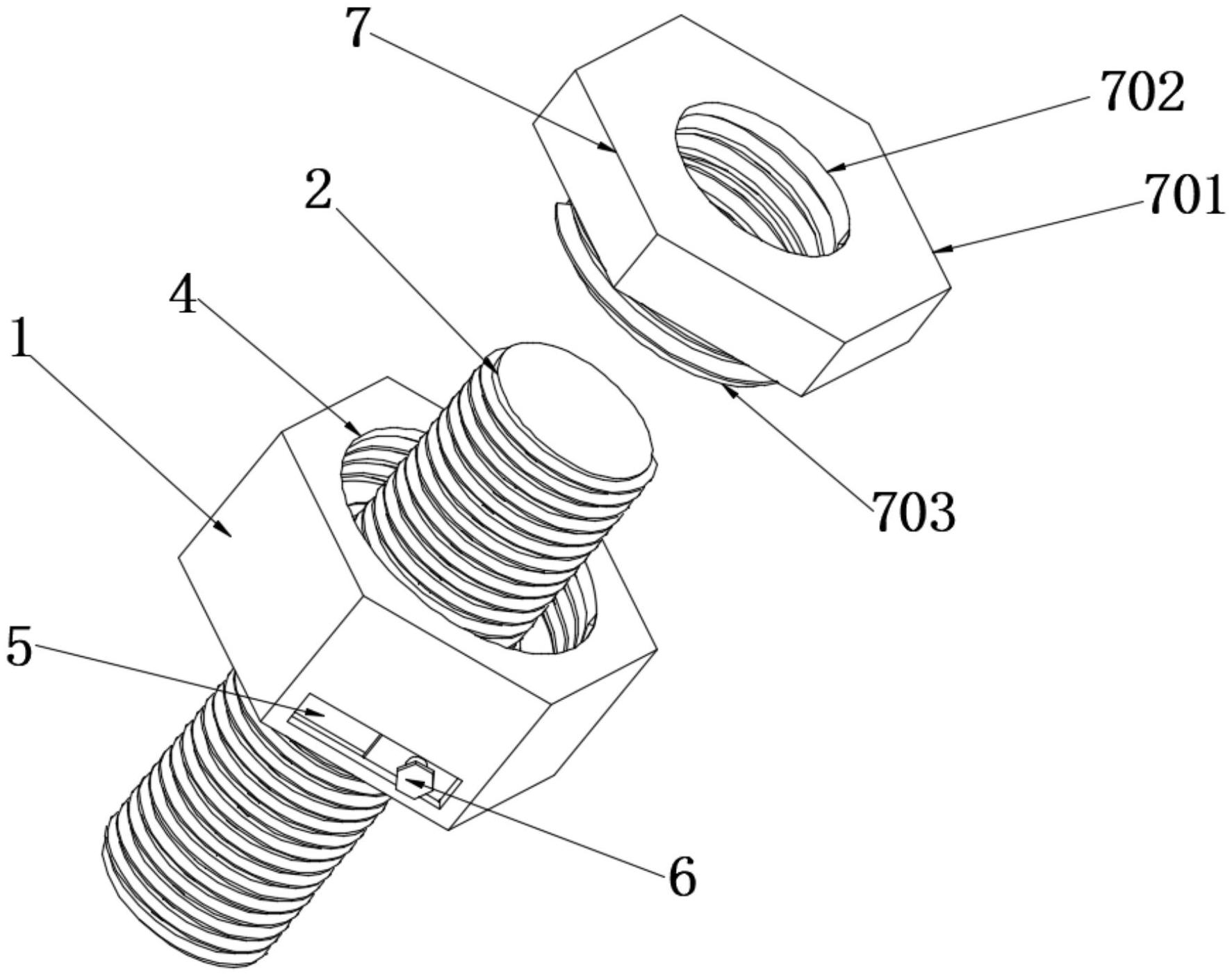 7
702
2
701
4
1
703
5
6