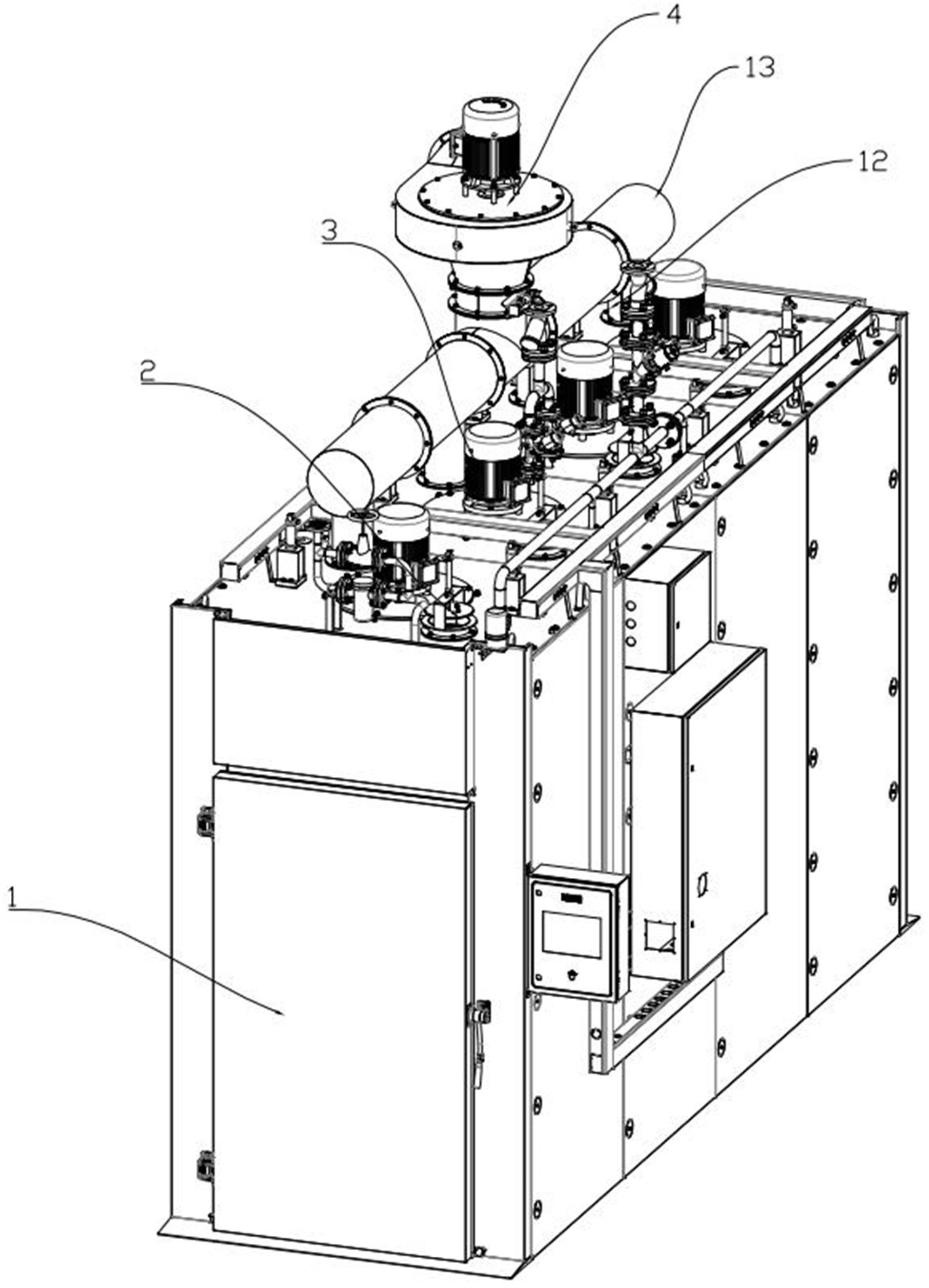 4
13
12
3
2
1