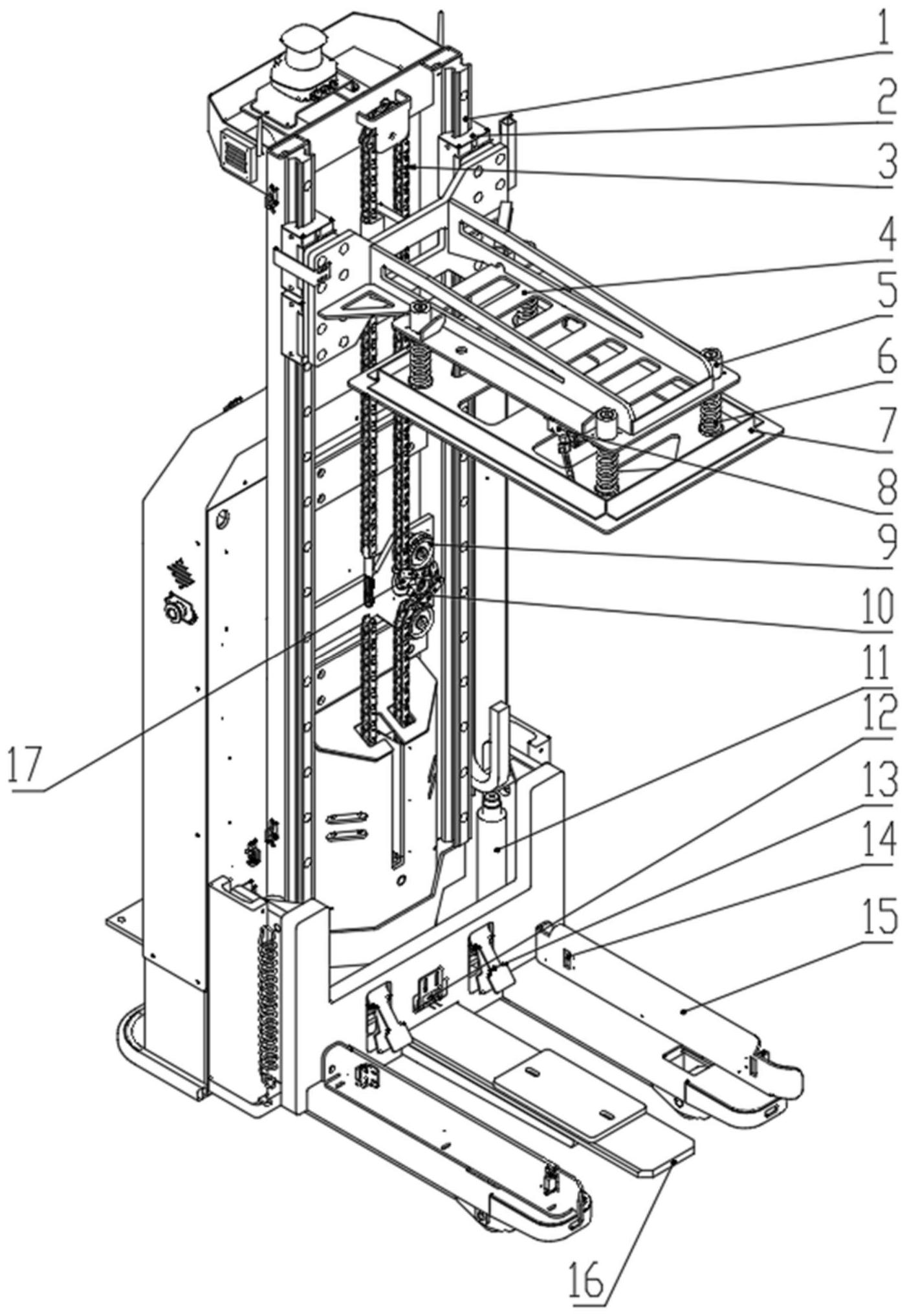 1
2
3
4
5
6
7
8
9
10
11
12
13
14
15
17
16