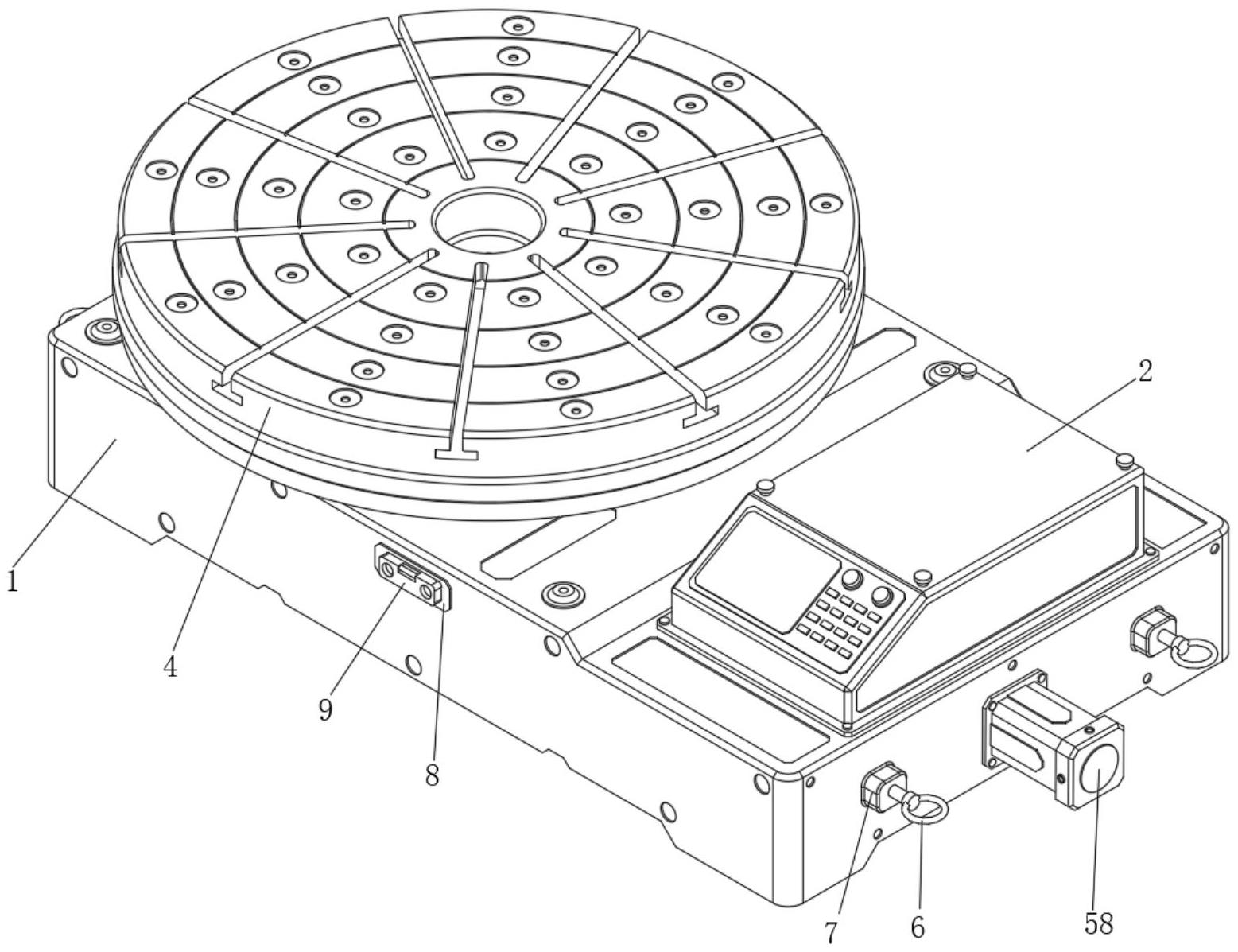 2
1
4
9
8
7
6
58