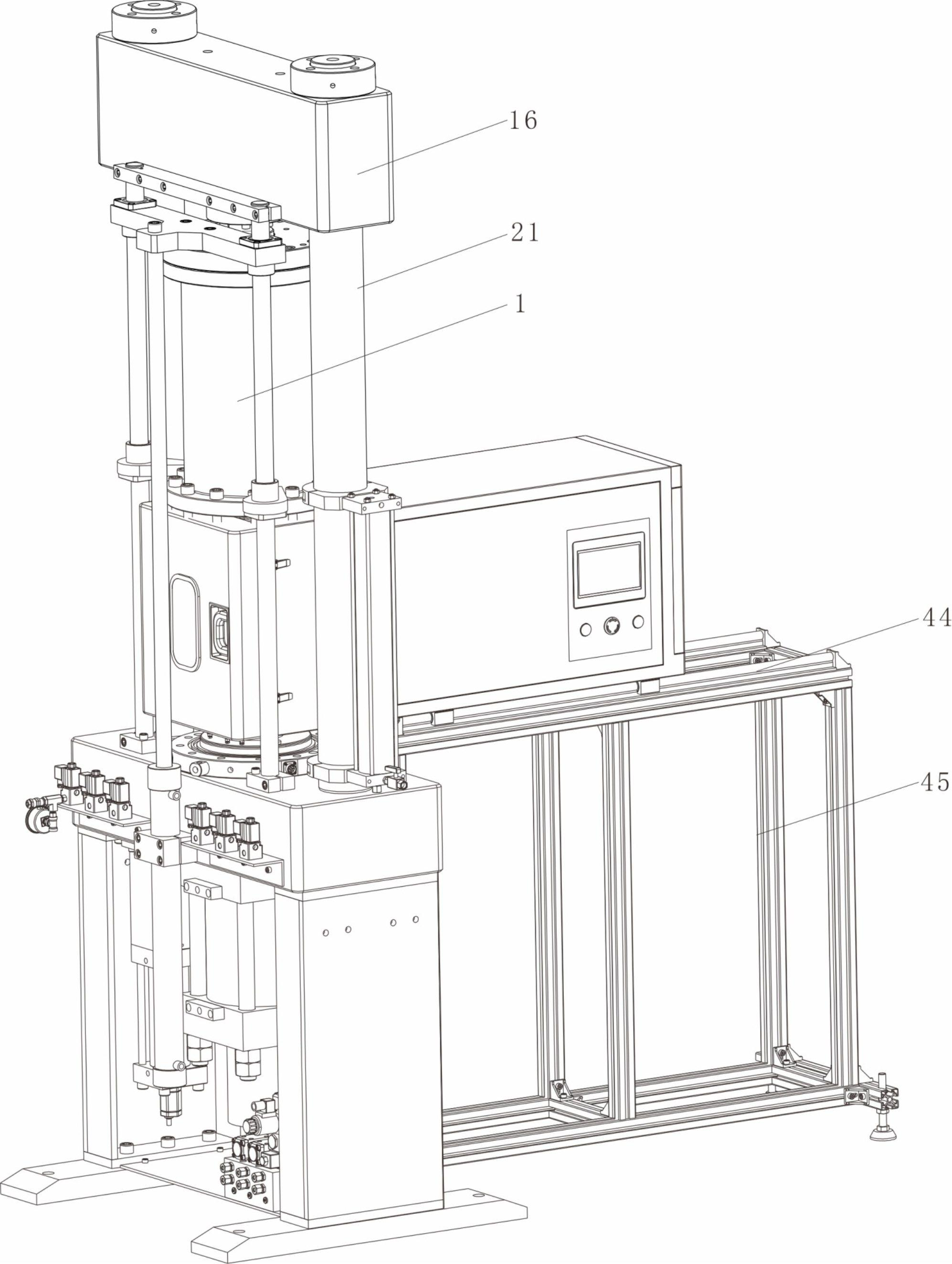 16
21
1
44
45