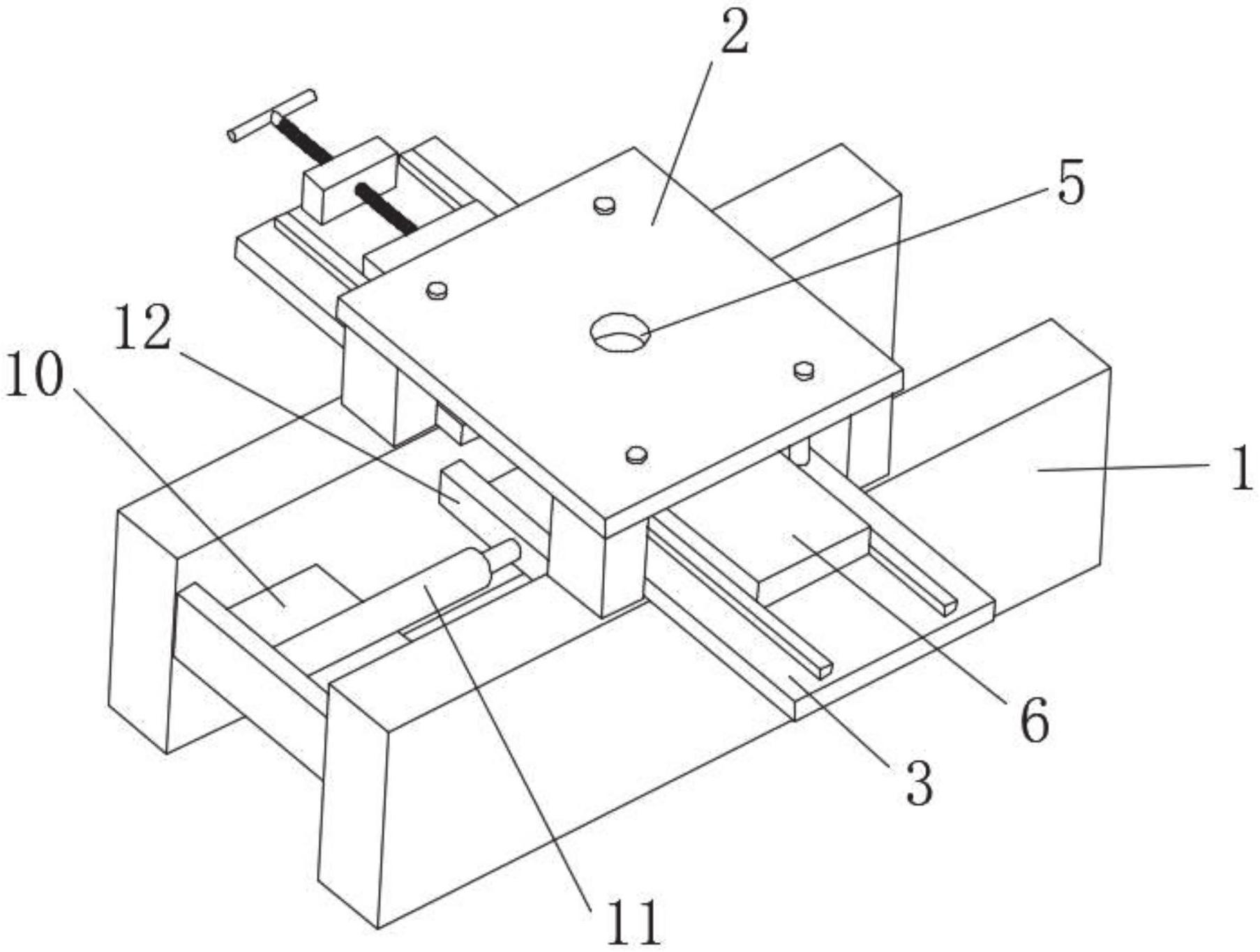 2
5
12
10
1
6
3
11