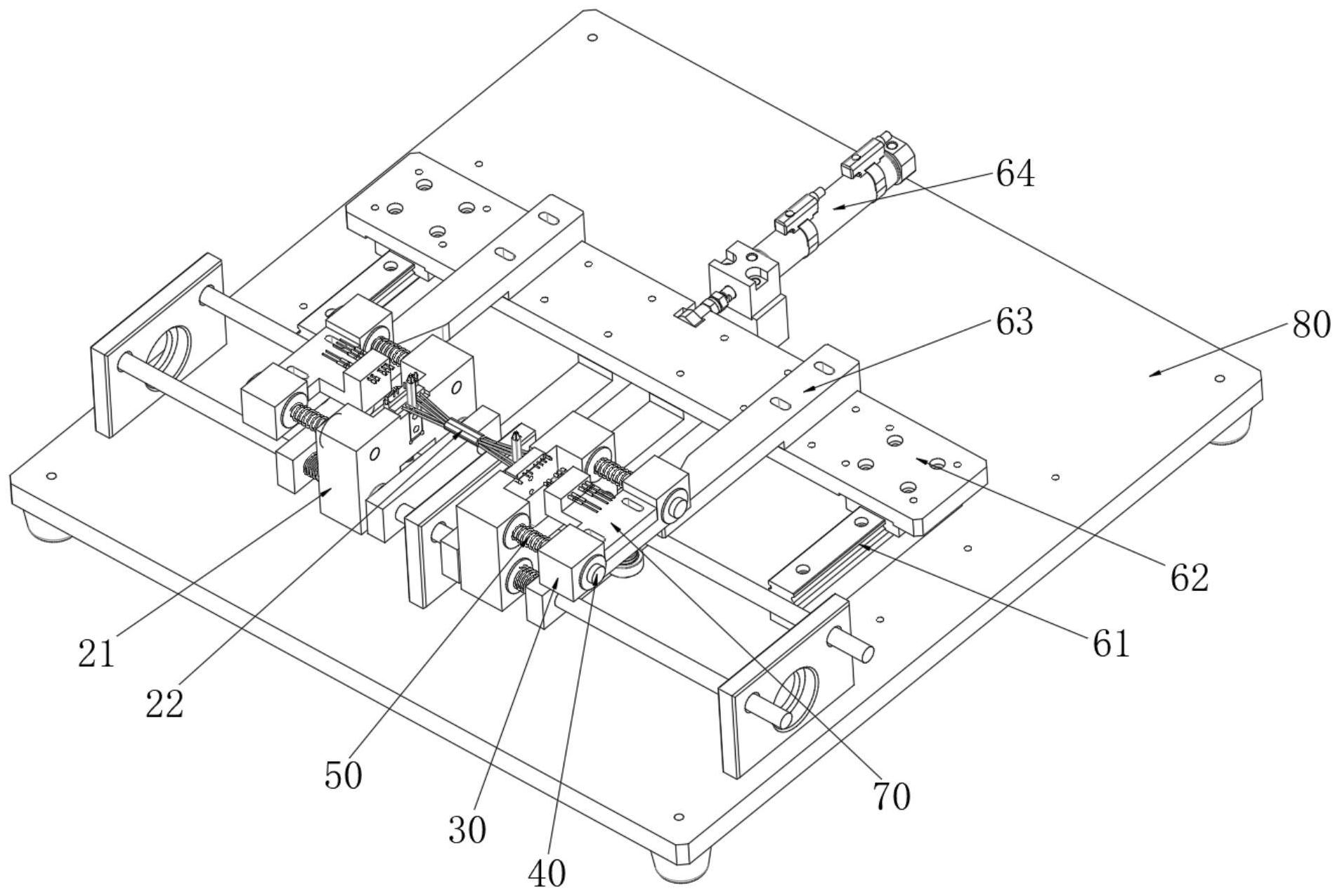 64
63
80
62
61
21
22
50
30
40
70