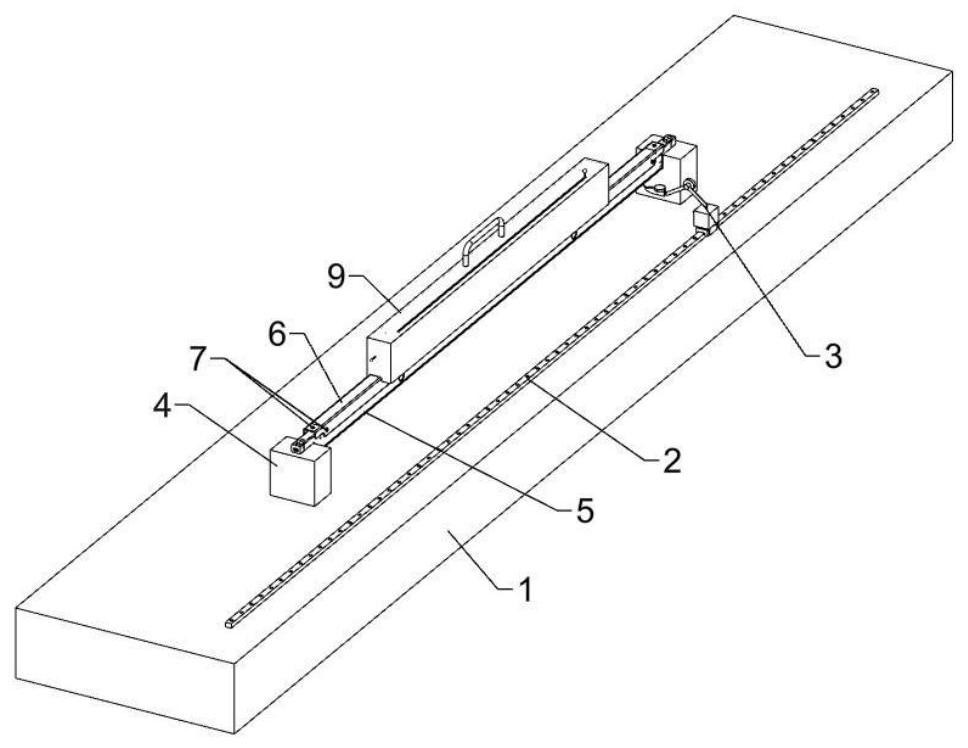 9
6
7
4
3
2
5
1