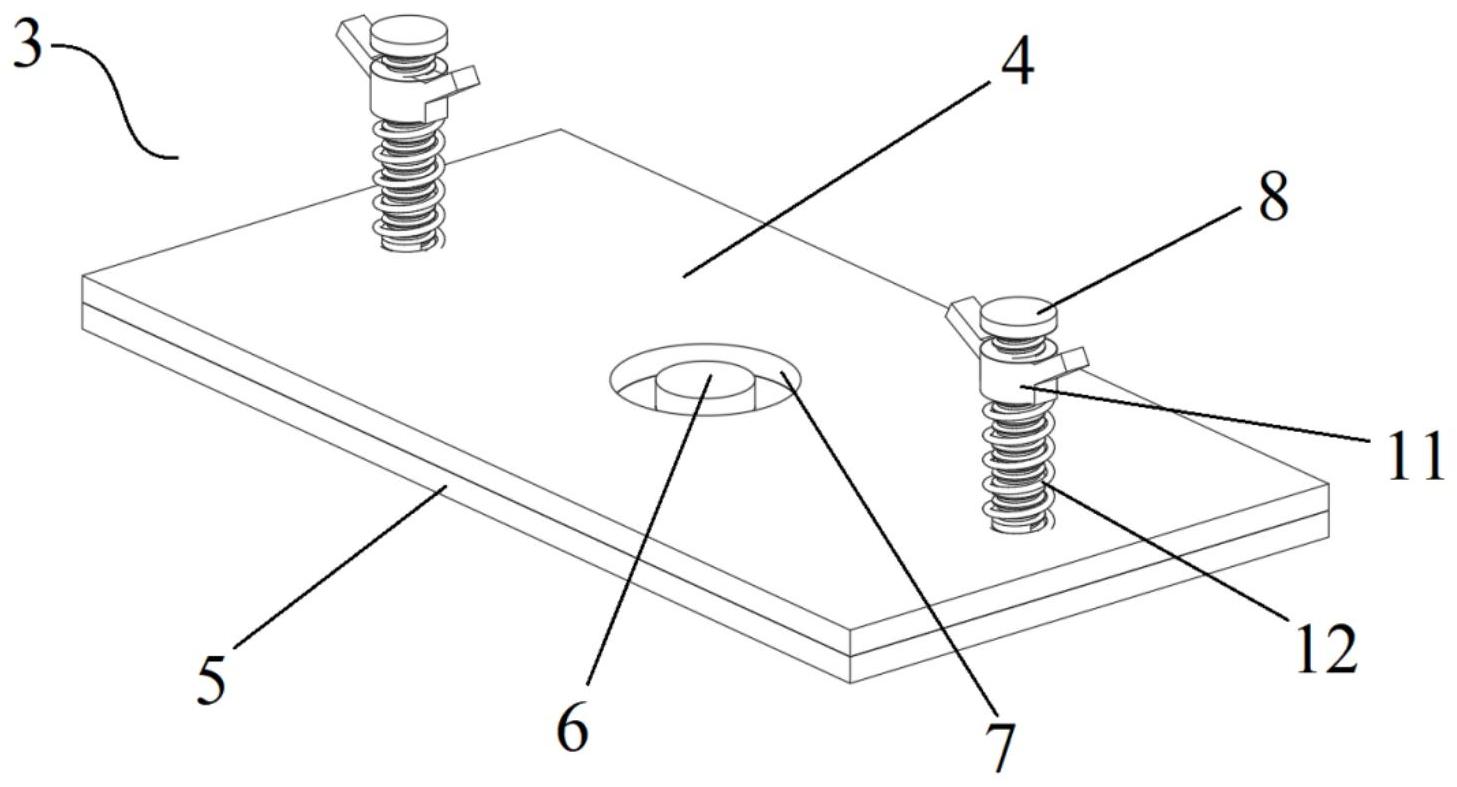 3
4
8
11
12
5
6
7