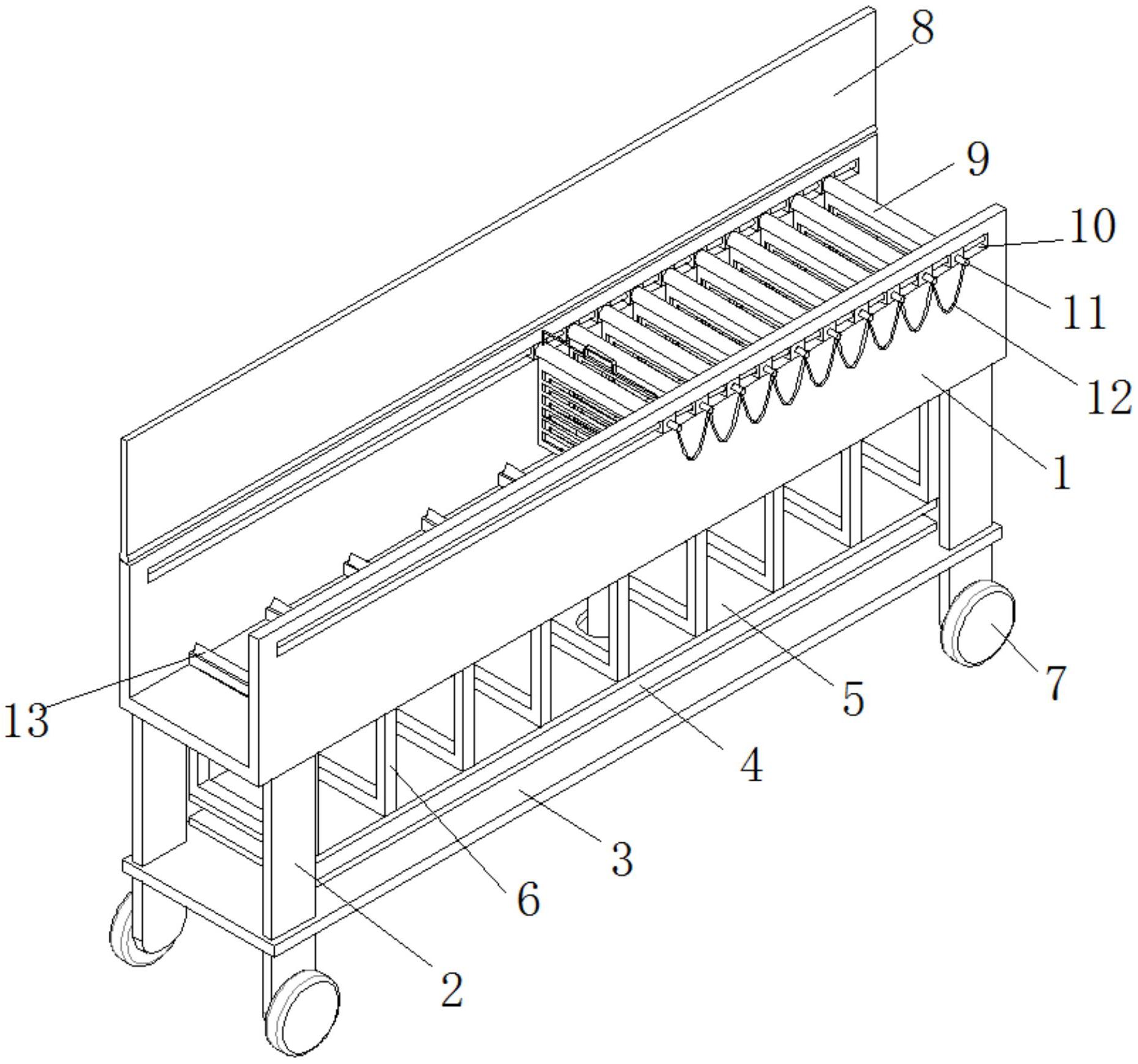 8
9
10
11
12
1
7
5
13
4
3
6
2