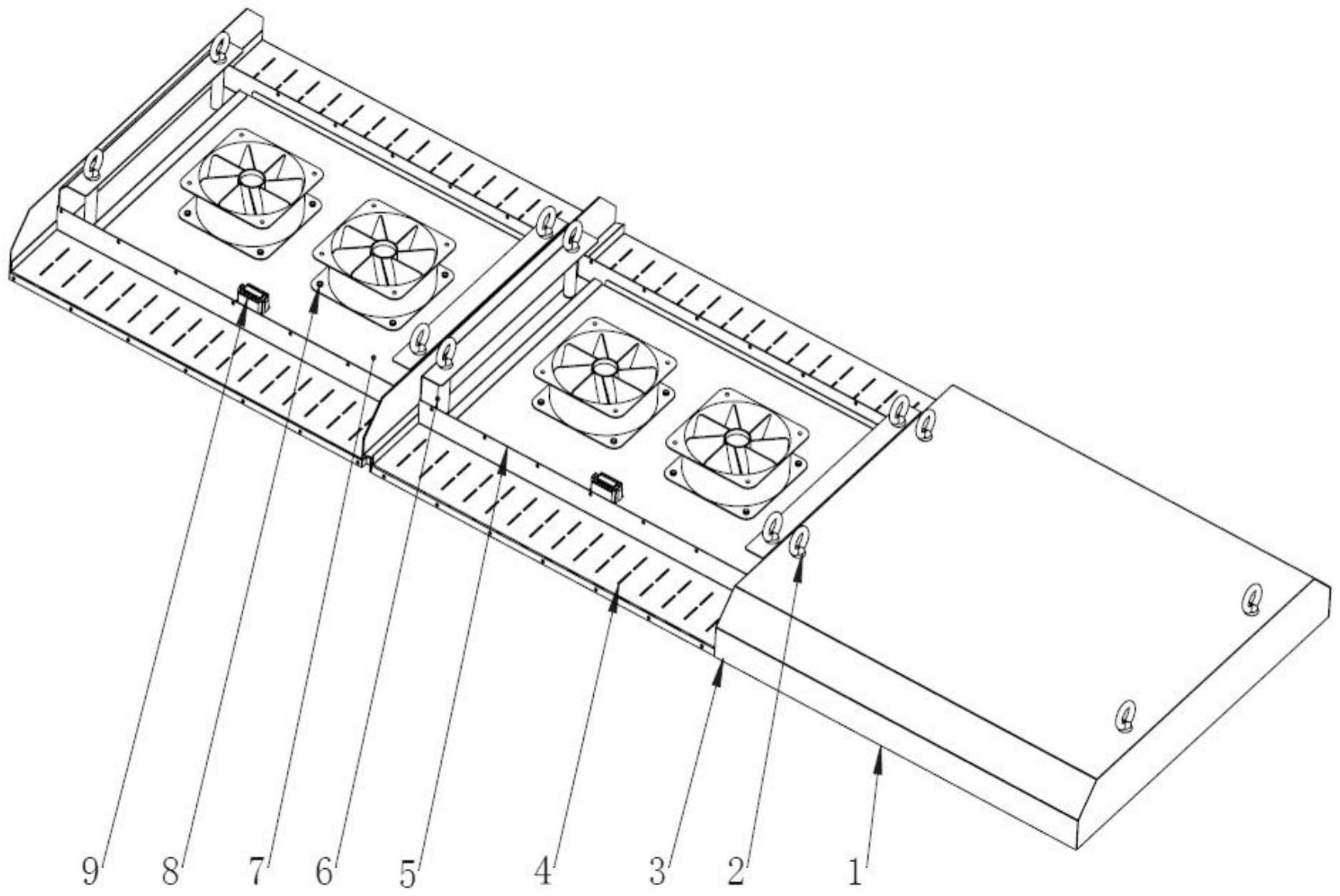 9 8 7 6 5 4 3 2 1