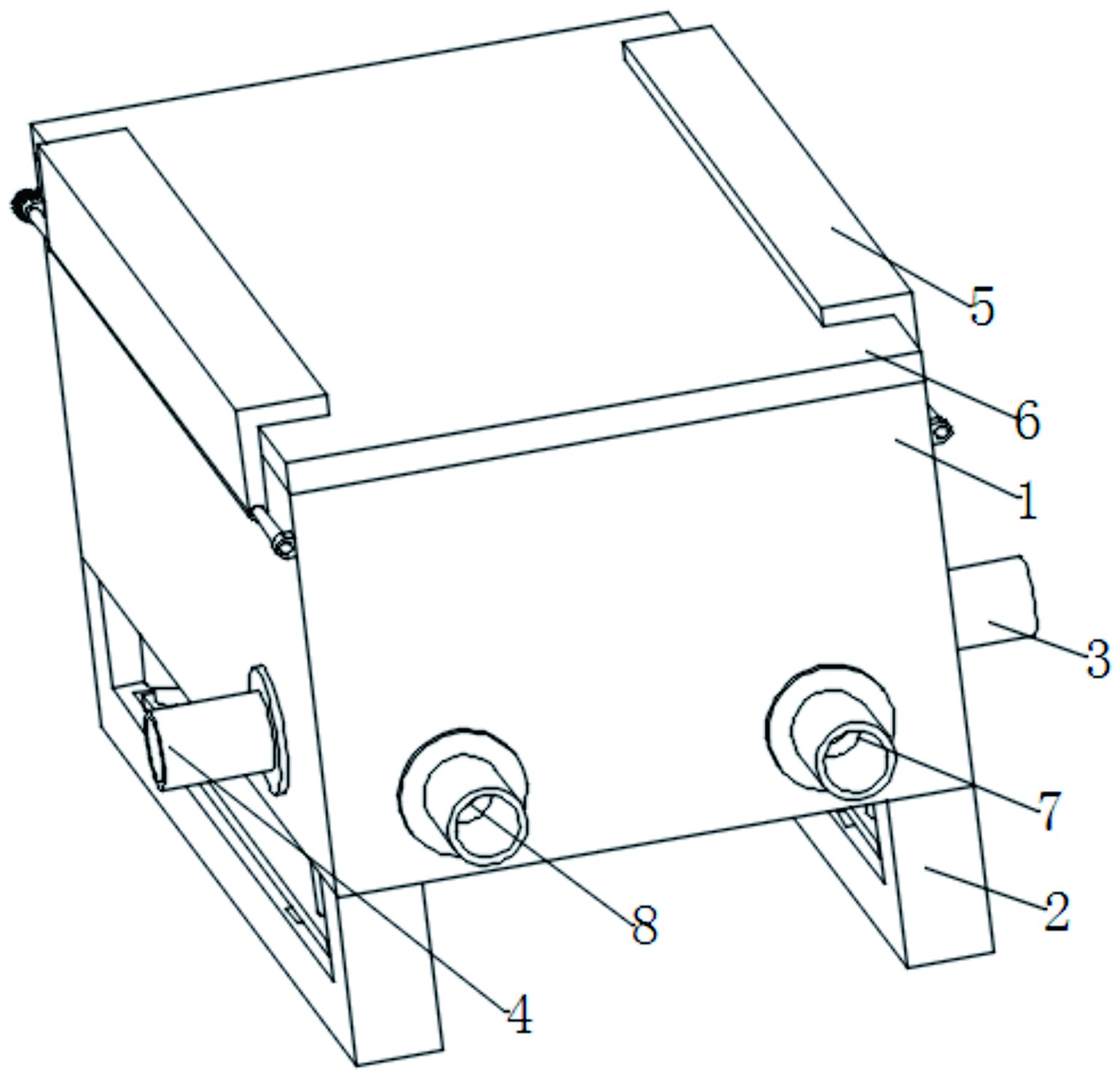 5
6
1
3
7
2
8
4