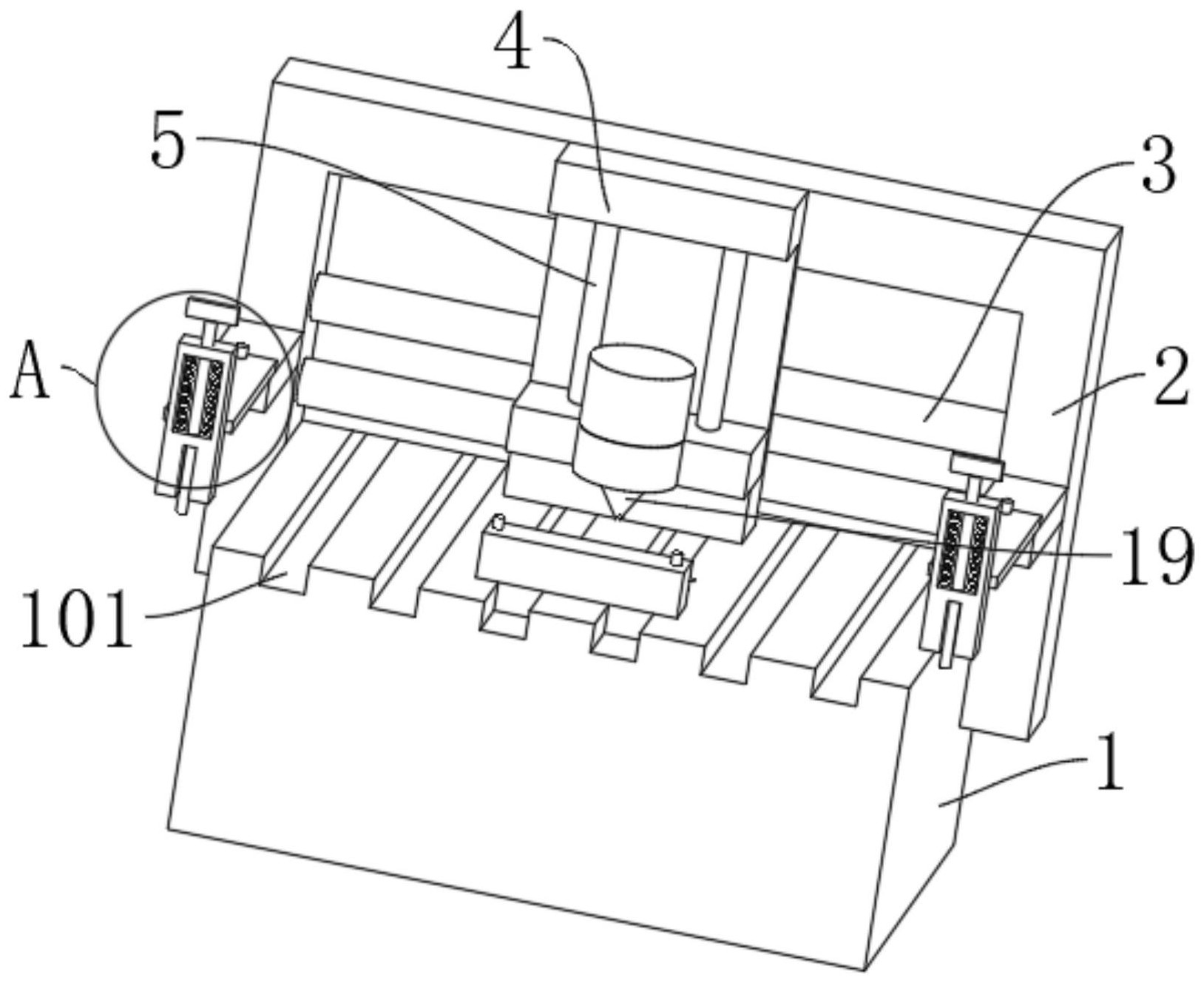 4
5
3
A
2
19
101
1