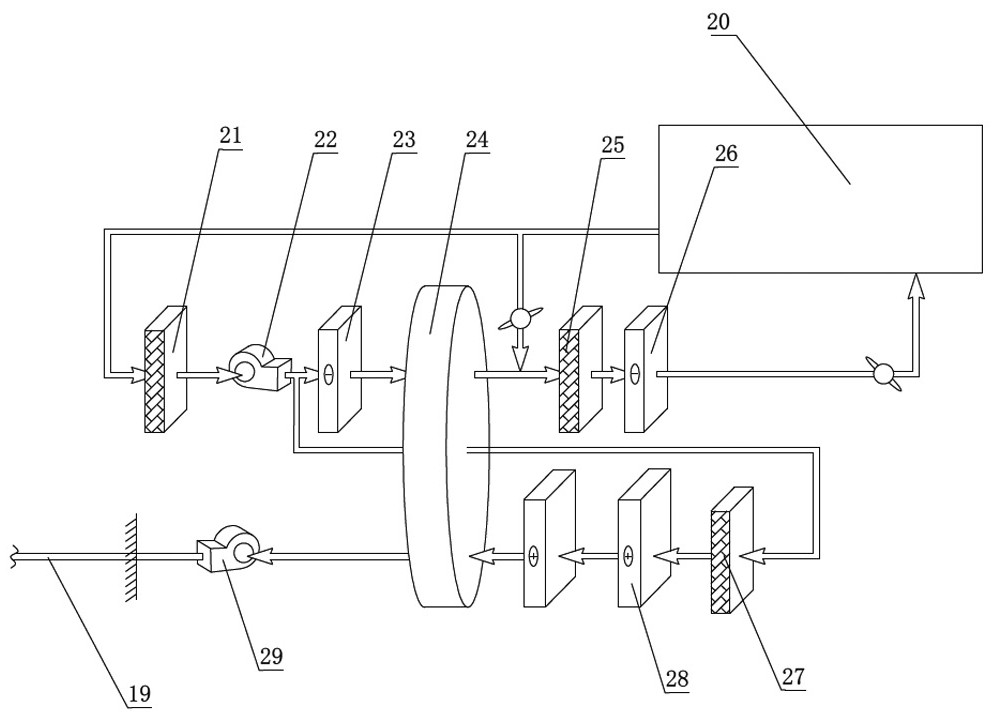 20
21
22
23
24
25
26
29
19
28
27