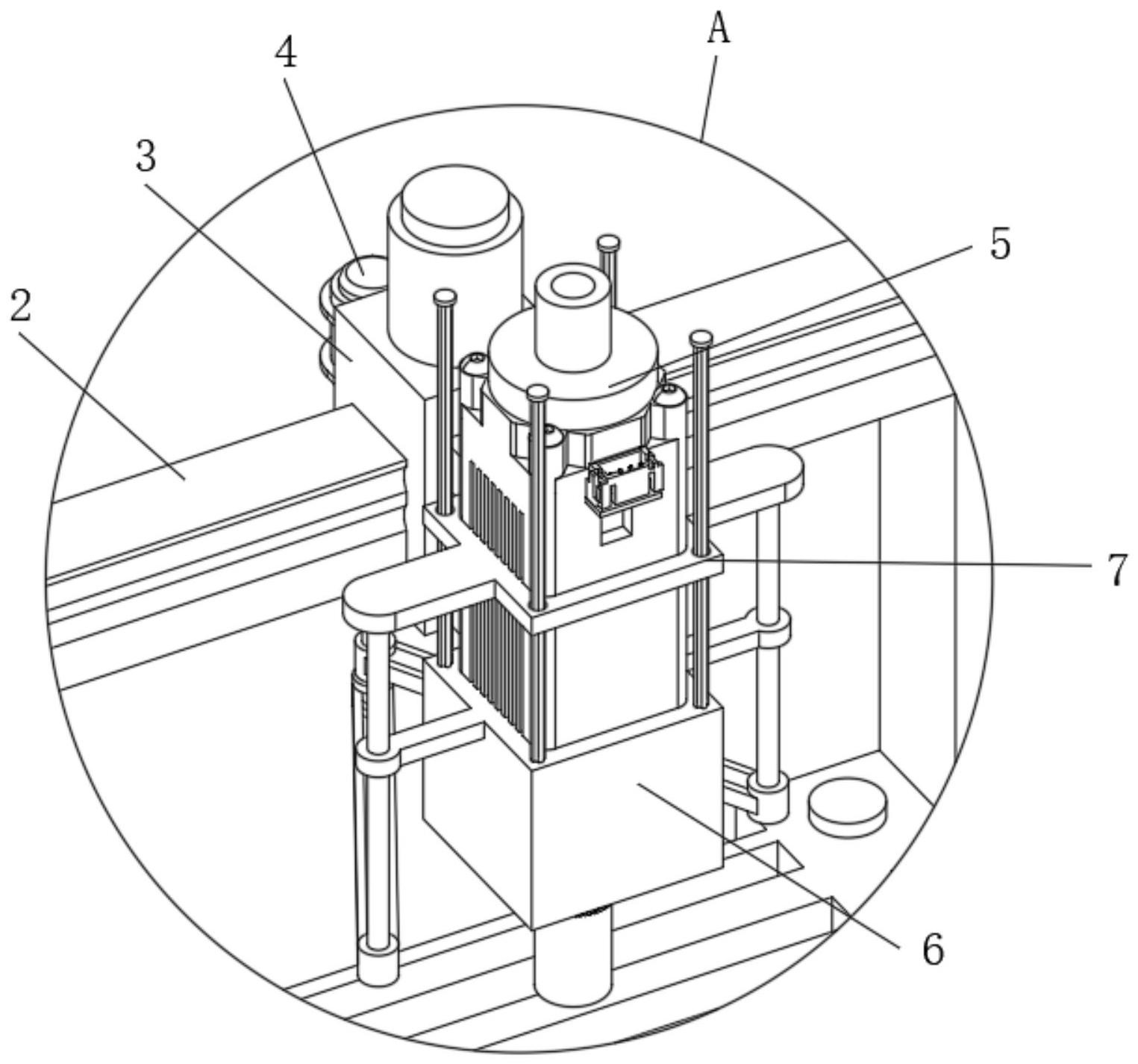 A
4
3
5
2
7
6