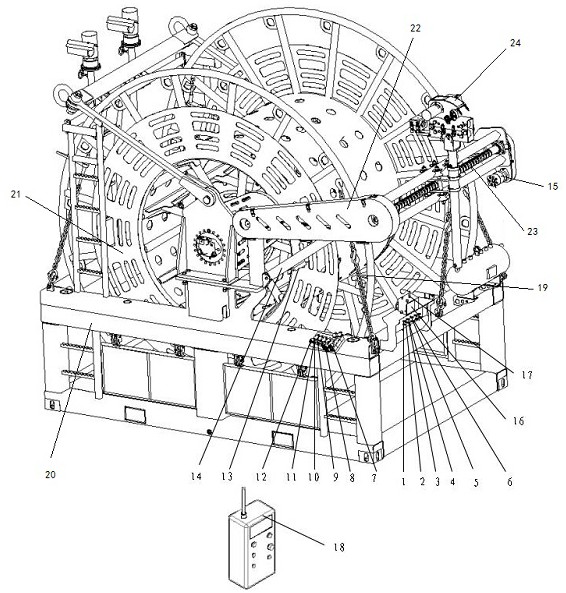 22
24
15
21
23
19
17
16
20
14
13
12
11
10
9
8
7
1
2
3
4
5
6
18