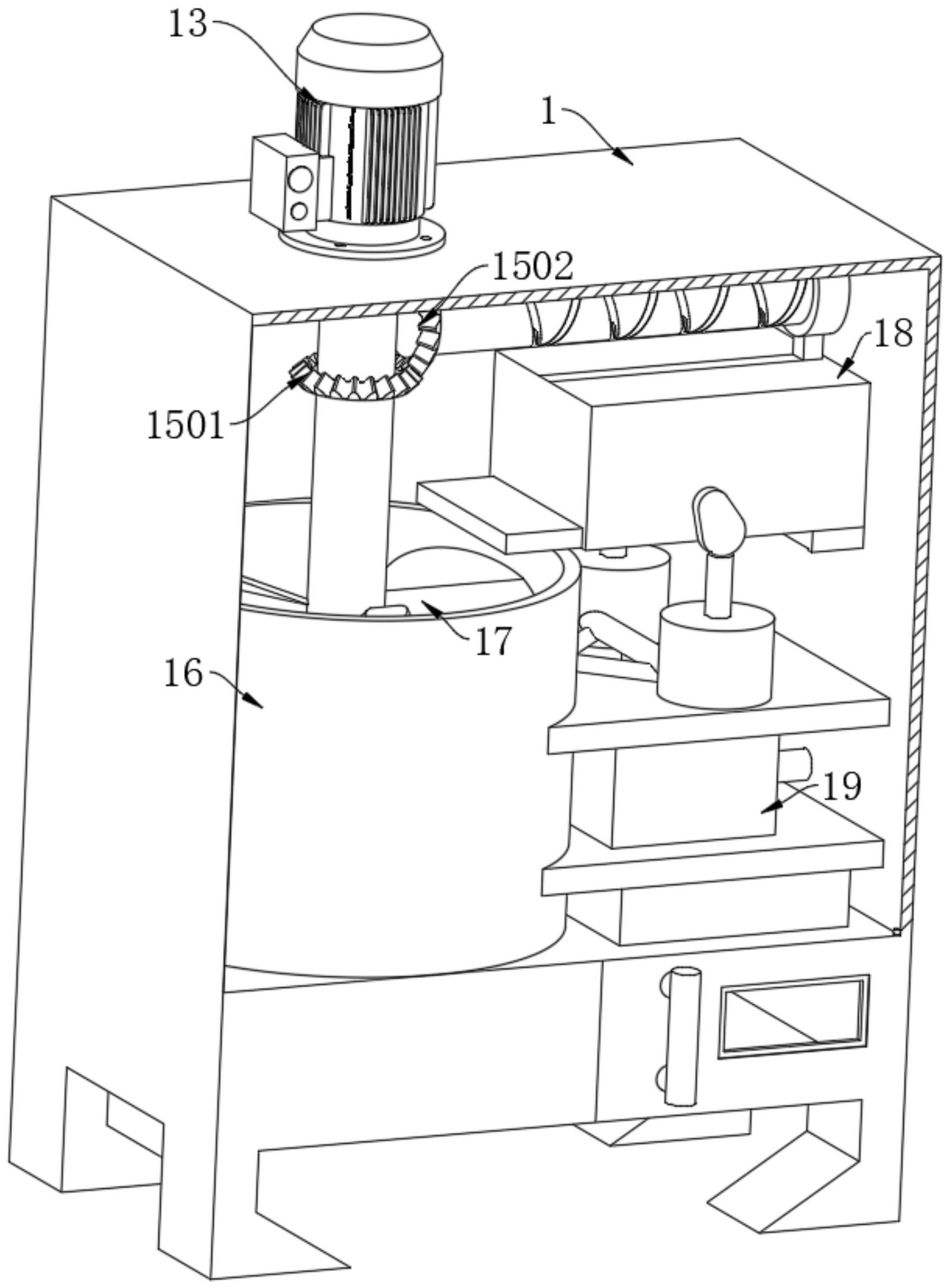 13

1

1502

18

1501

17

16

19