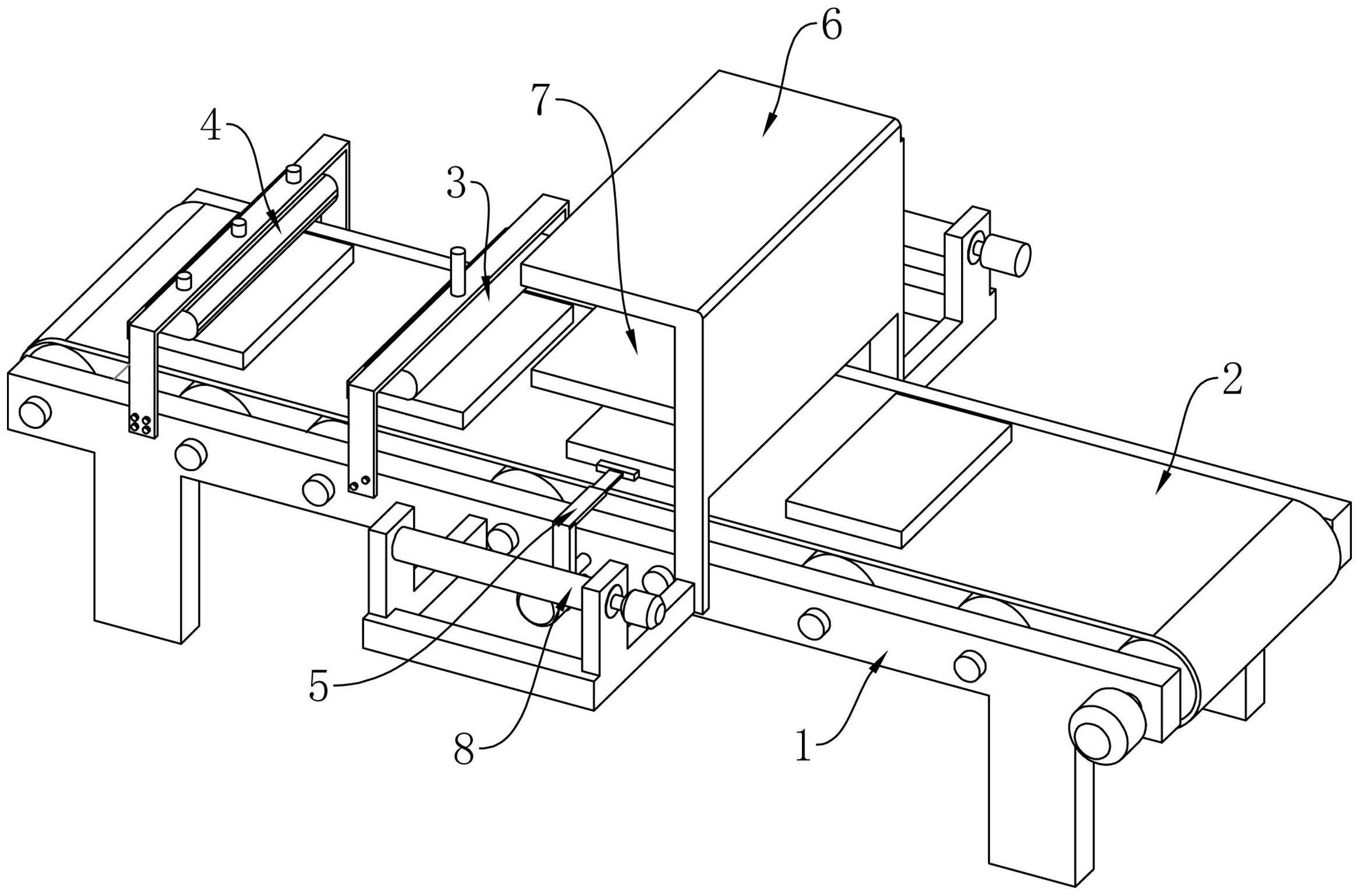 6
7
4
3
2
5
8
1