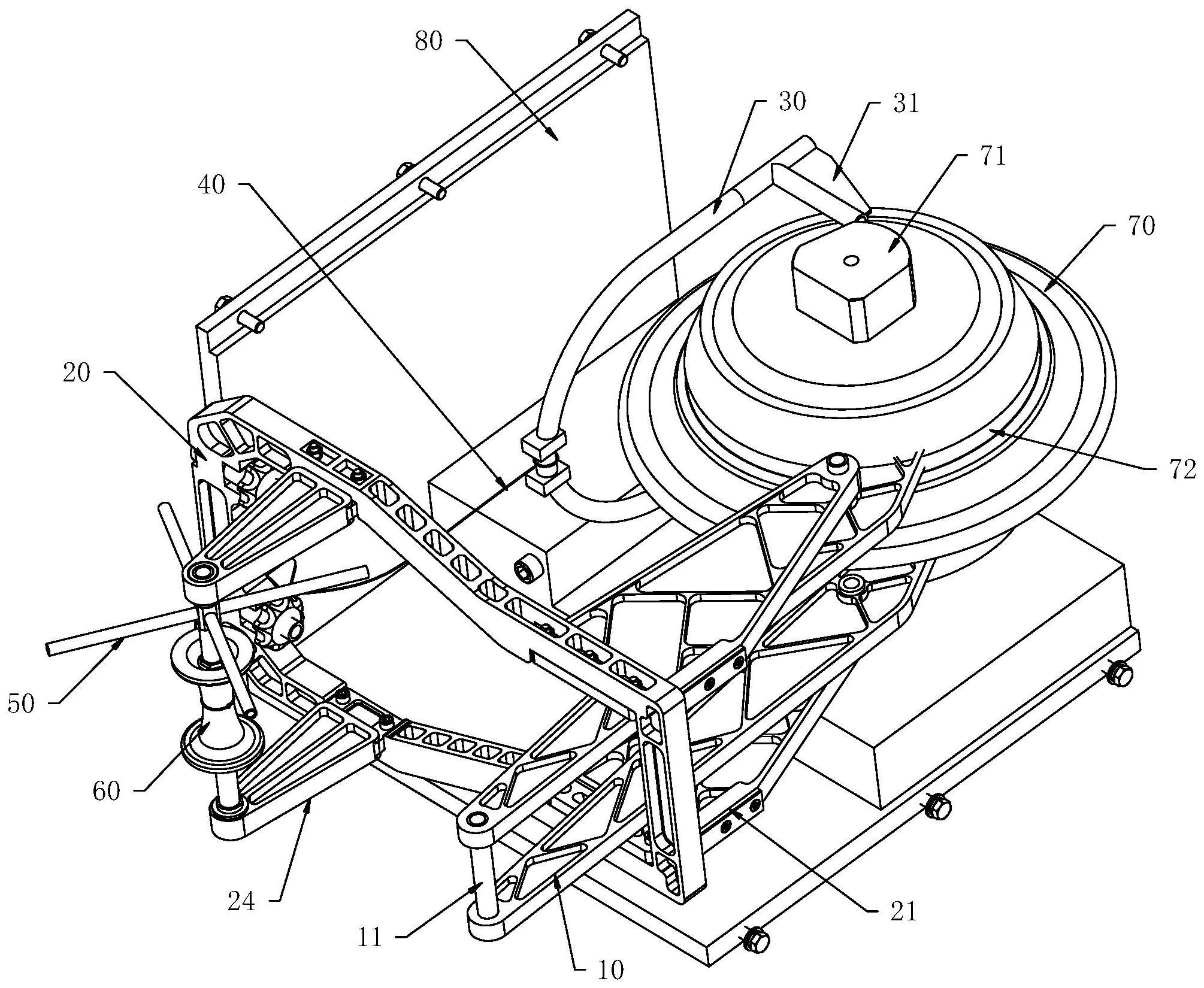 80
30
31
71
40
70
20
72
50
60
24
11
10
21