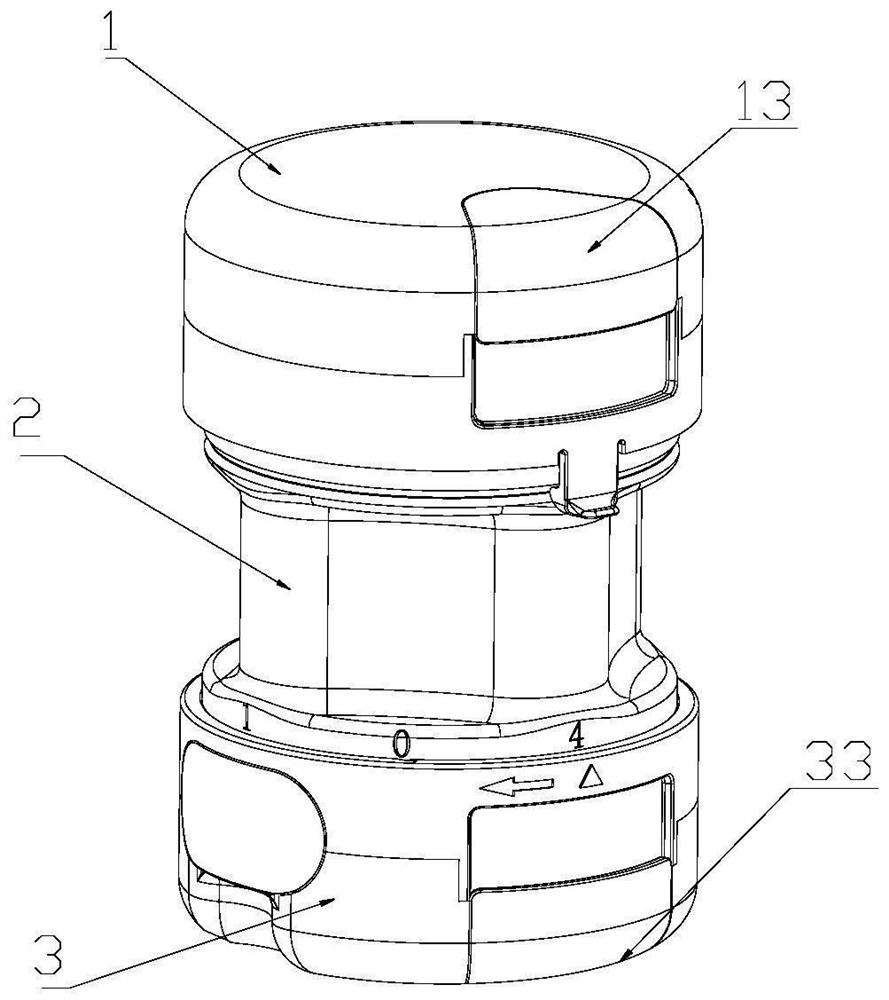 1
13
2
1
0
4
33
3