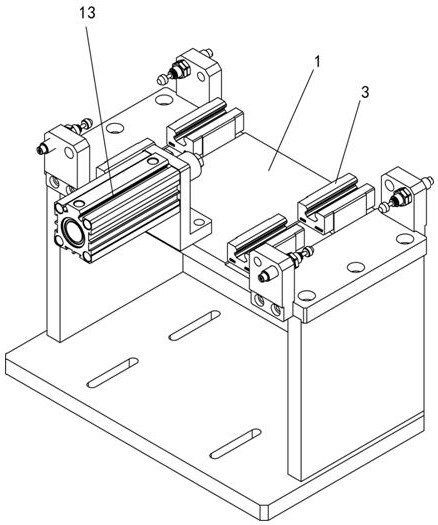 13
1
3