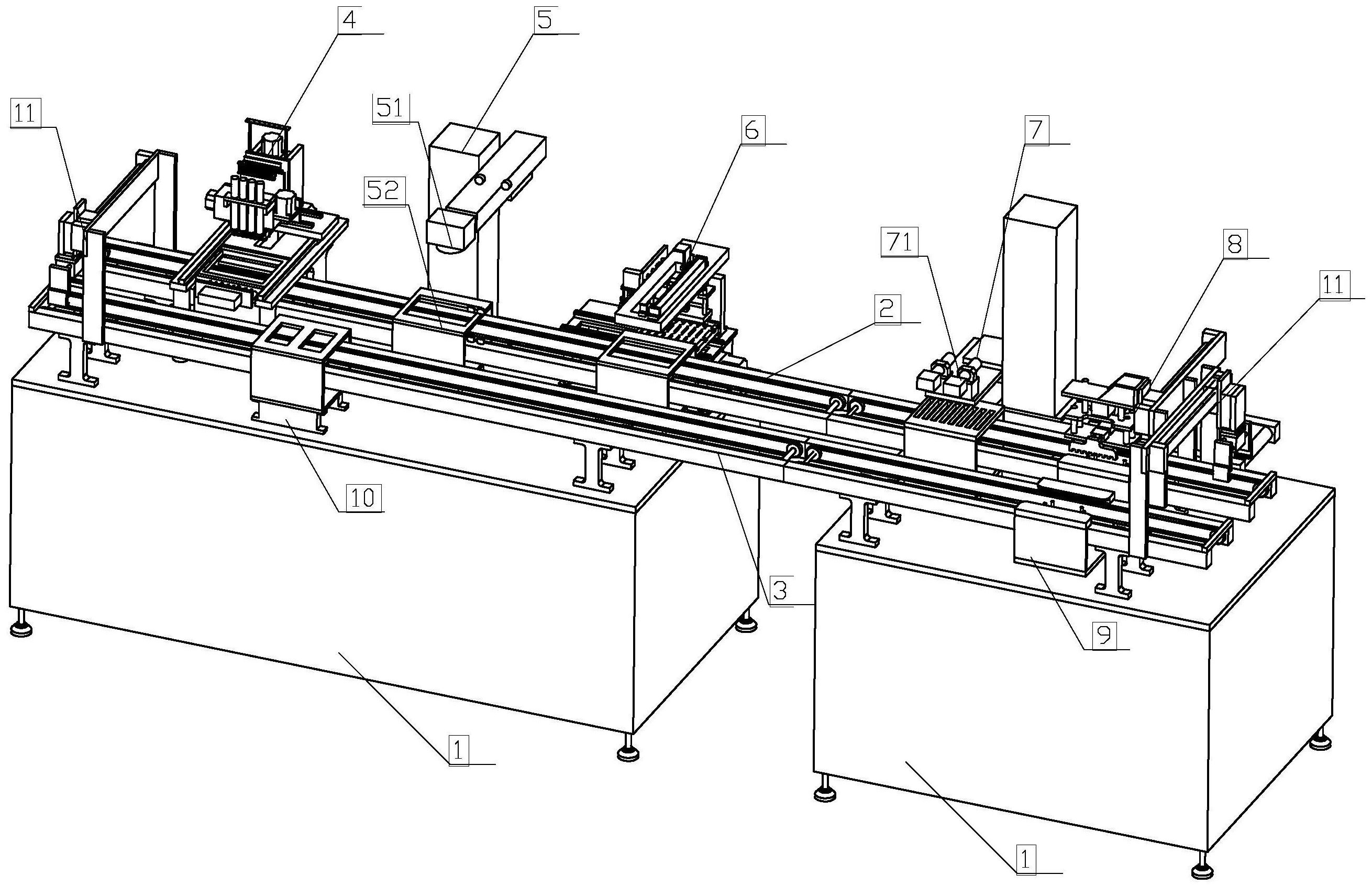 4
5
11
51
6
7
52
71
8
11
2
10
3
9
1
1