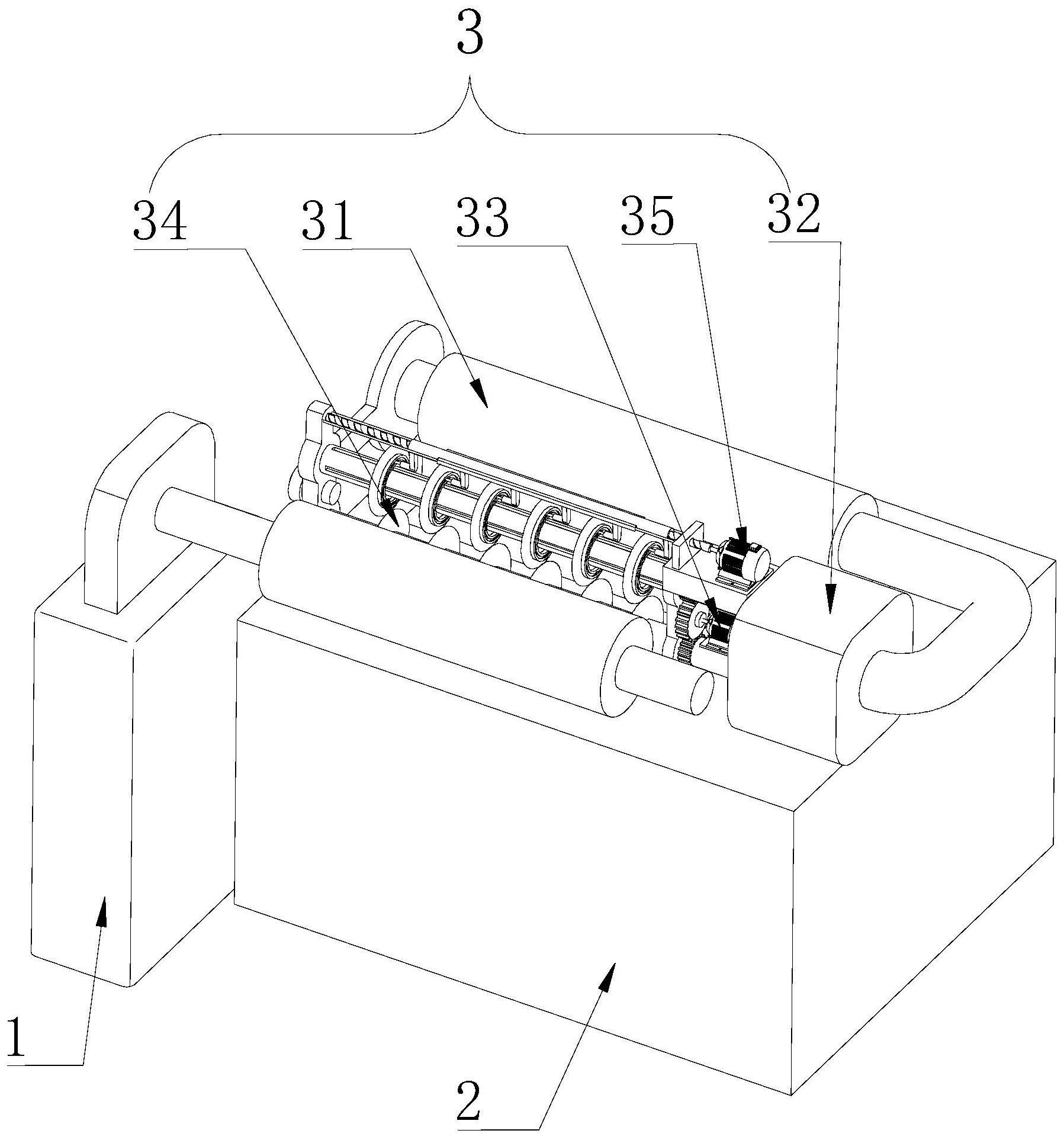 3

34 31 33 35 32

1

2