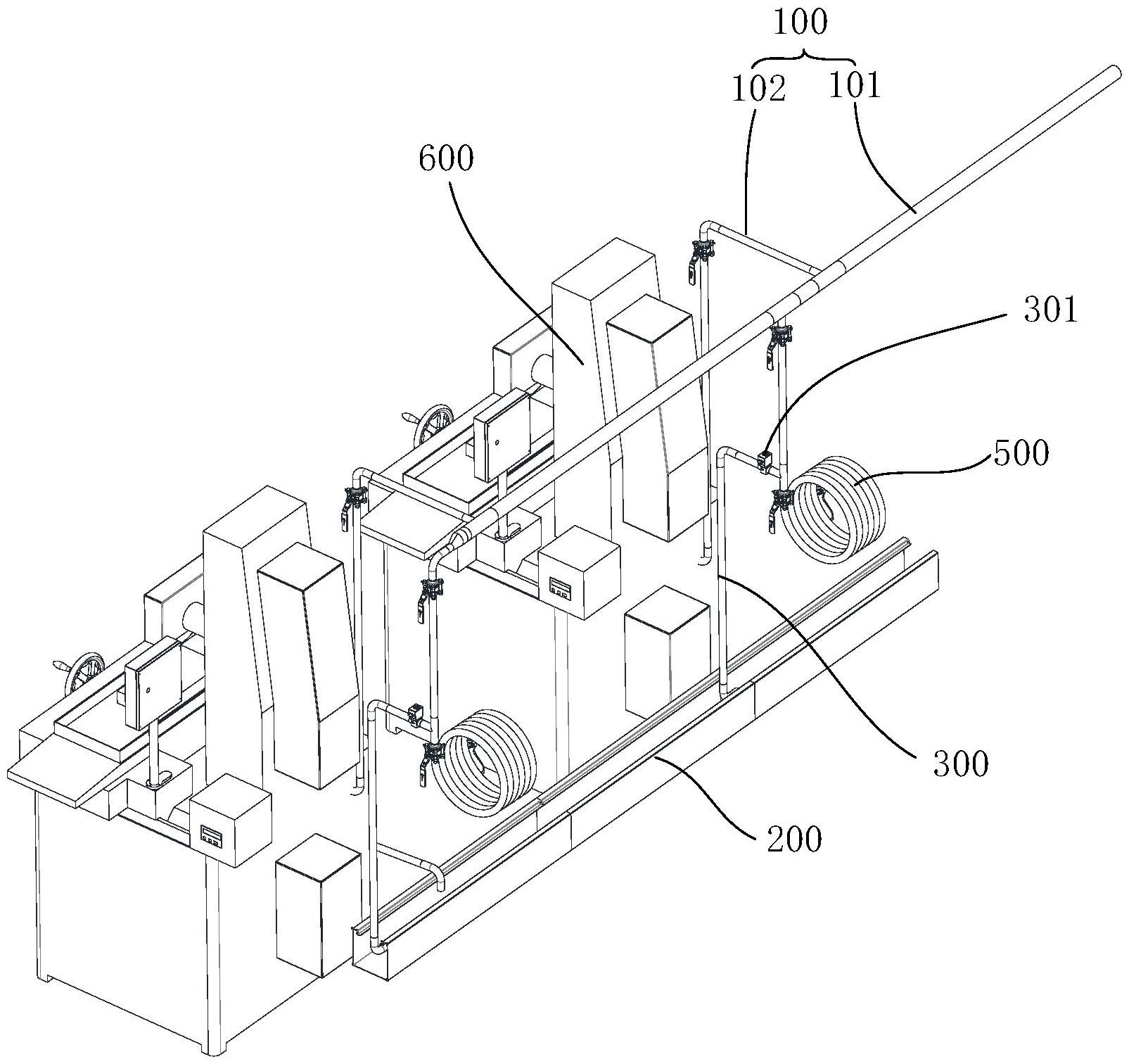 100
102
101
600
301
500
300
200