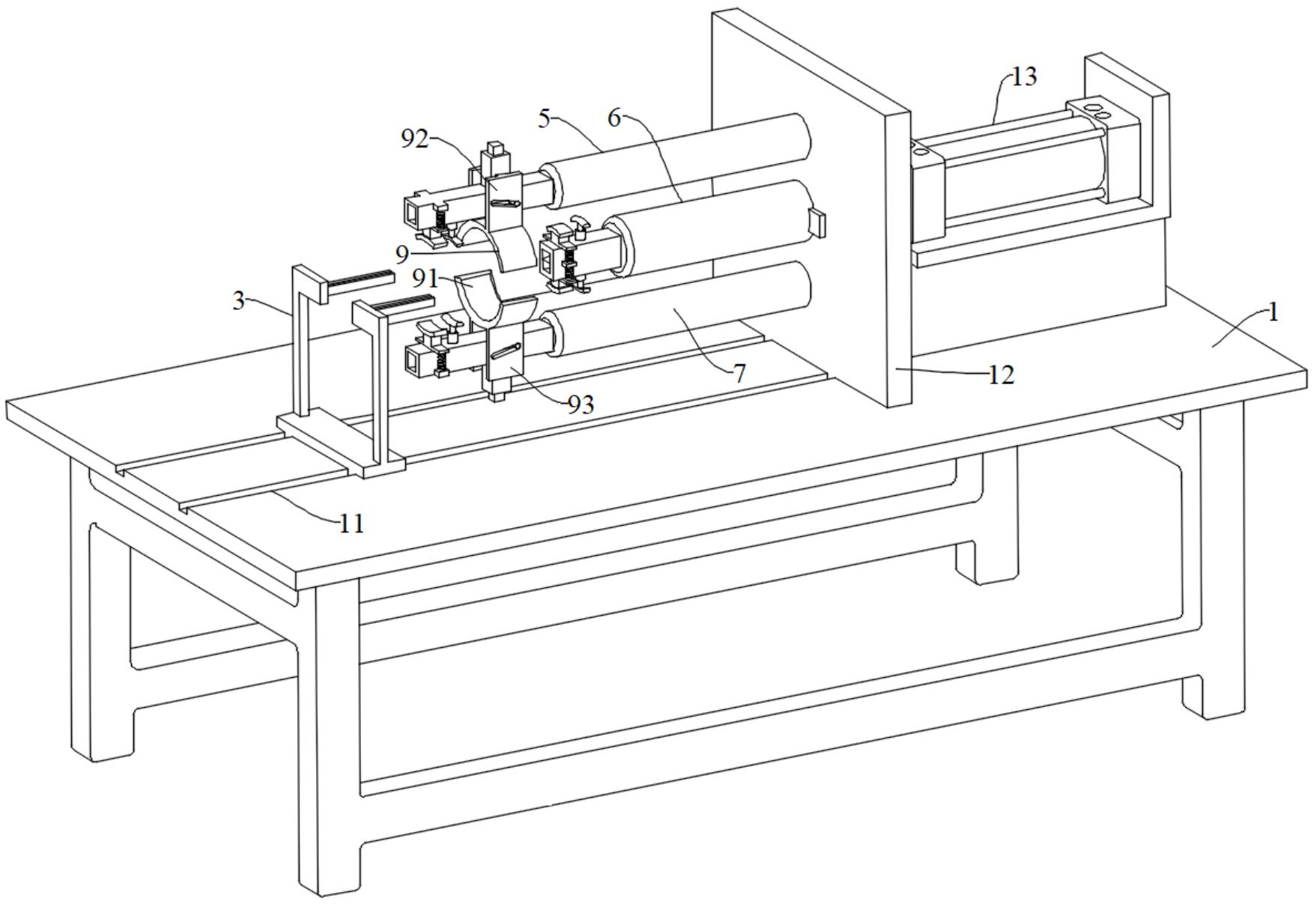 13
5
6
92
9
91
3
1
7
12
93
11