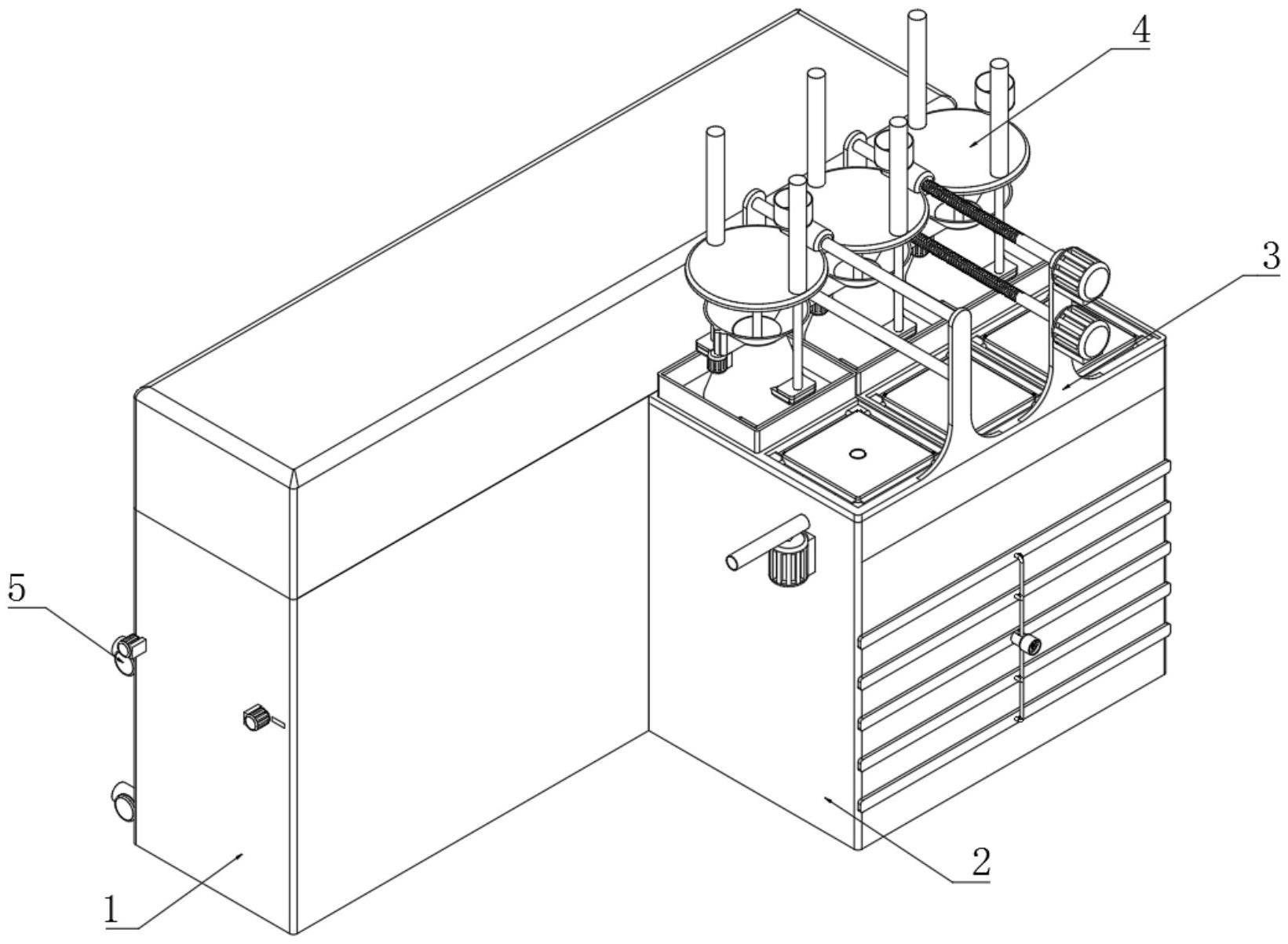 4
3
5
2
1