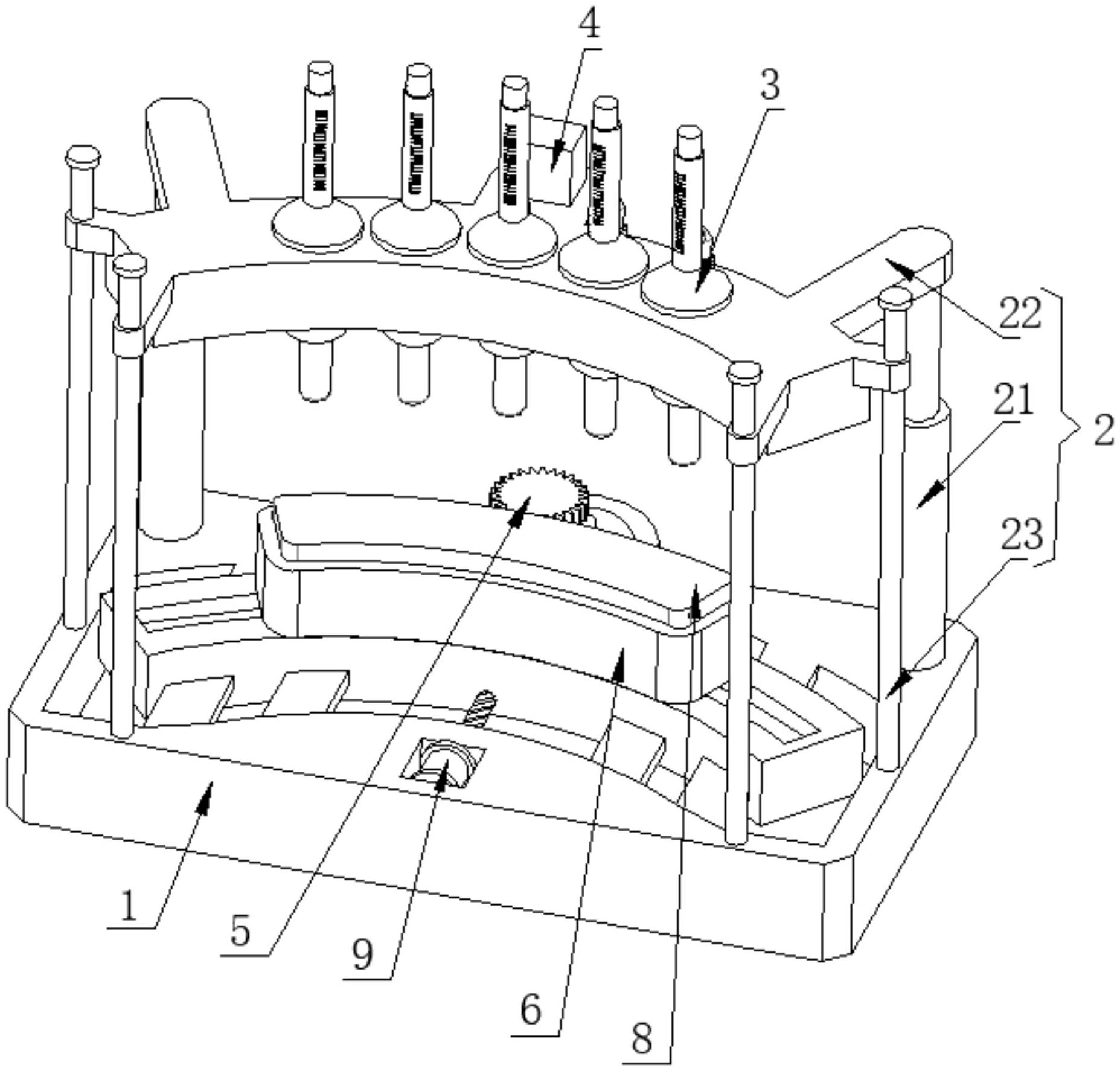 4
3
22
21
2
23
1
5
9
6
8