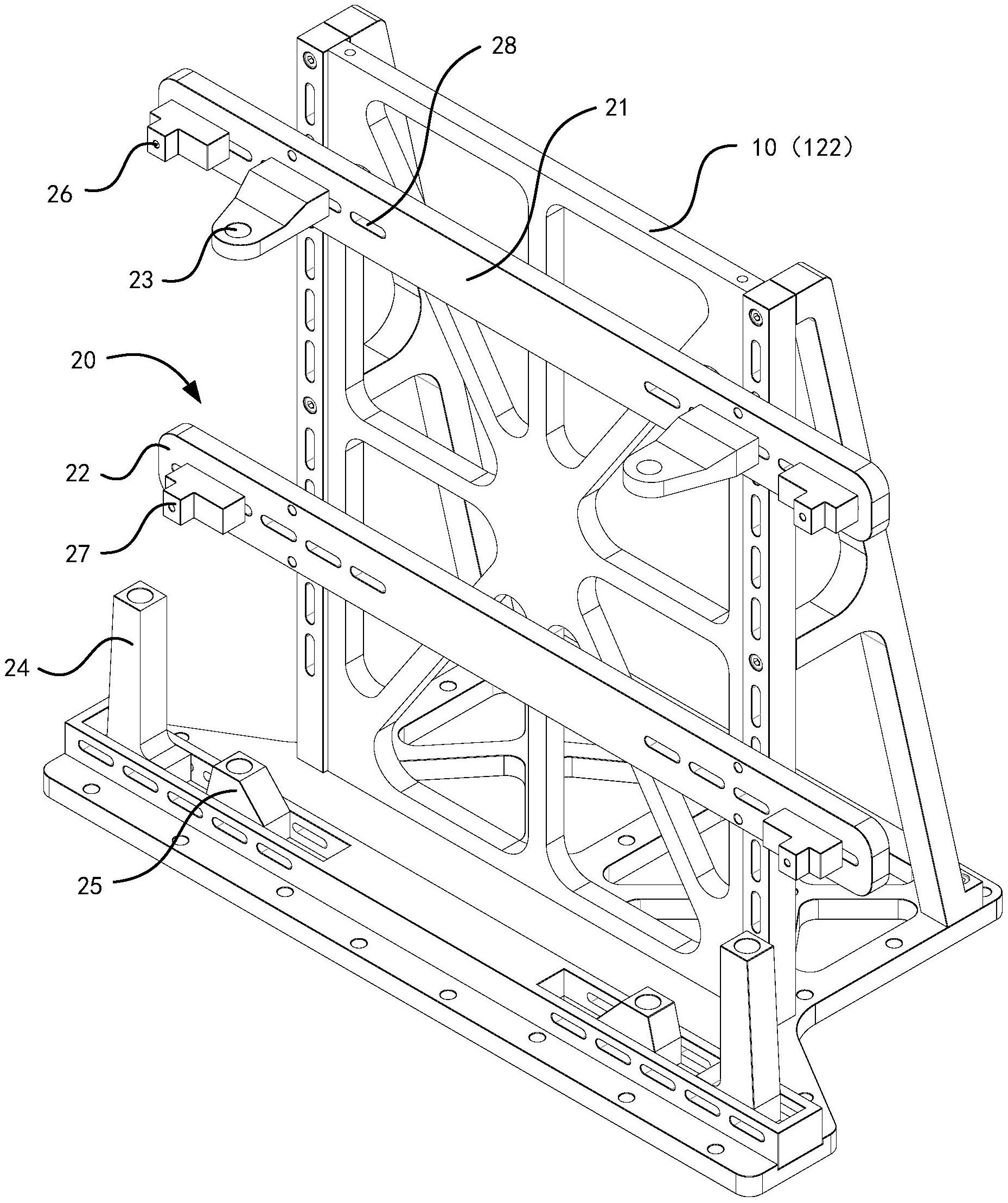 28
21
10（122）
26
23
20
22
27
24
25