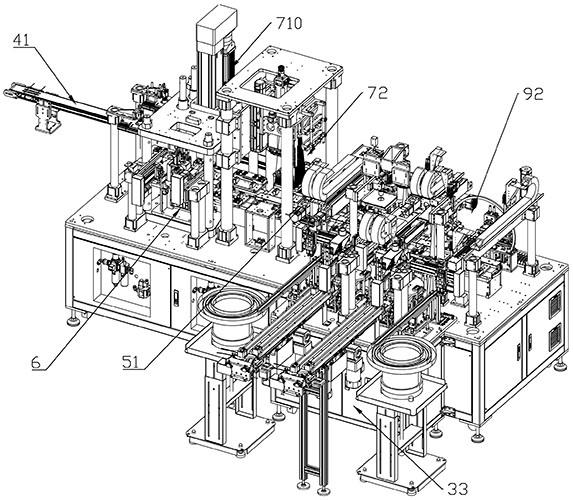 41
710
72
92
6
51
33