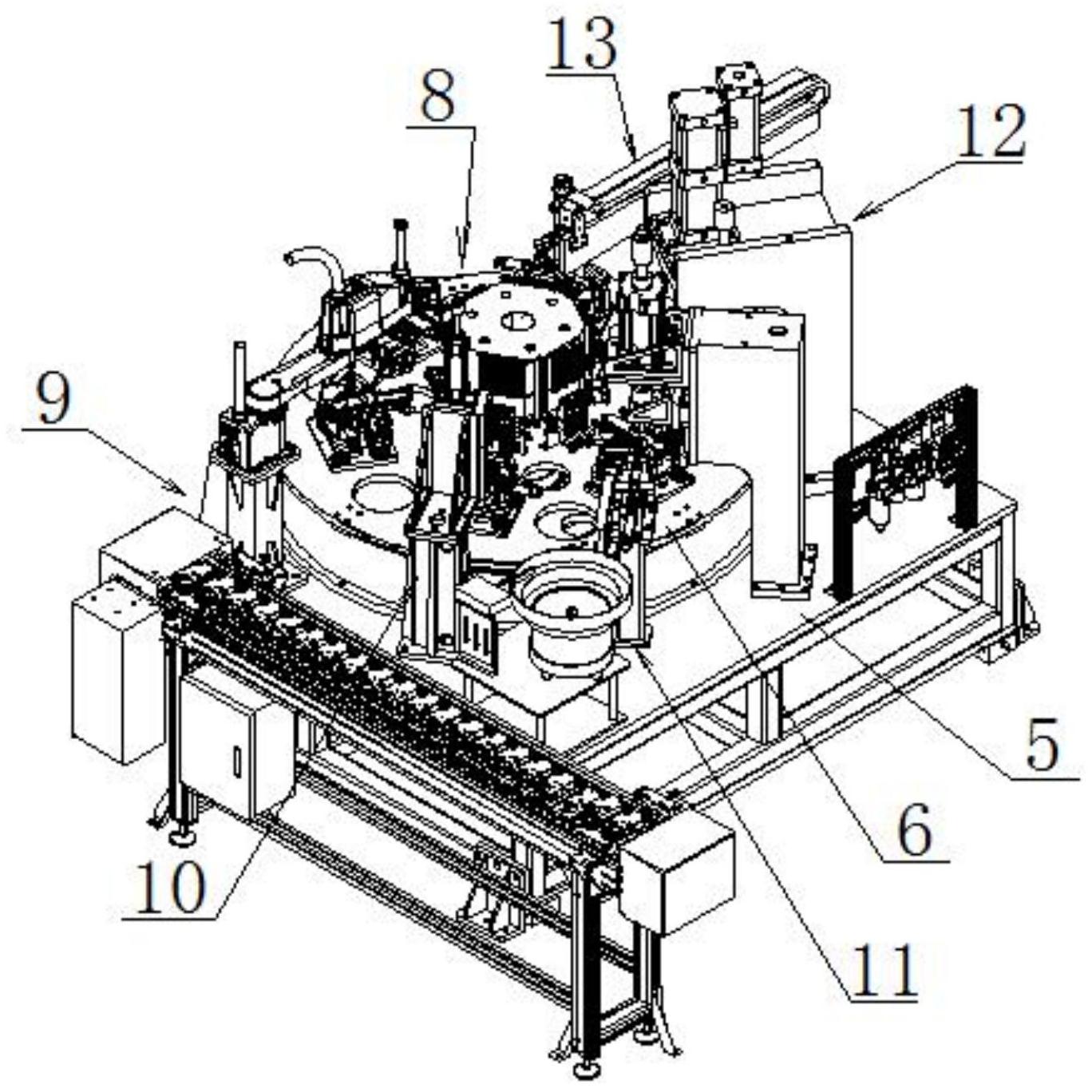 13
8
12
9
5
6
10
11