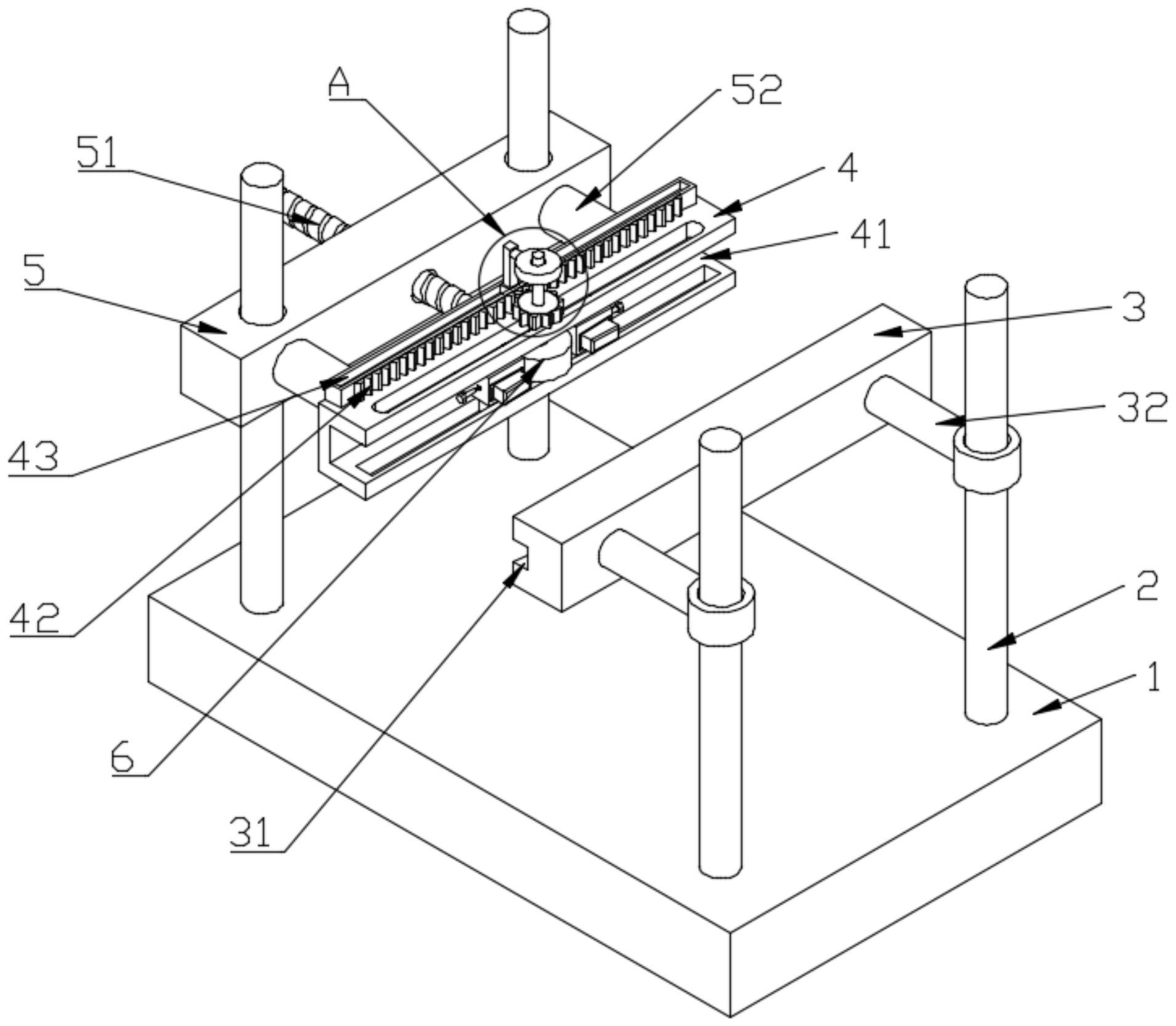 A
52
51
4
41
5
3
32
43
42
2
1
6
31