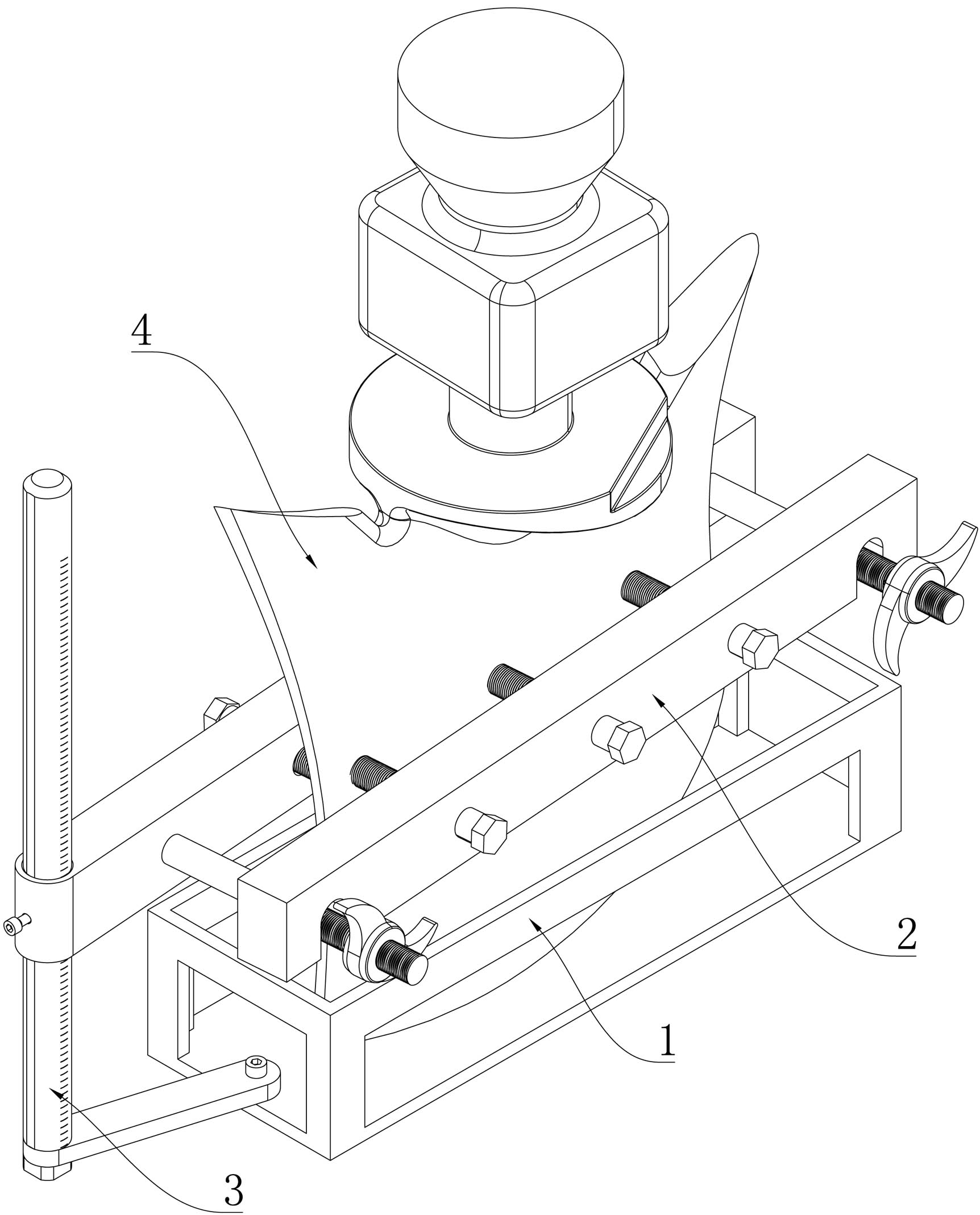 4

2

1

3