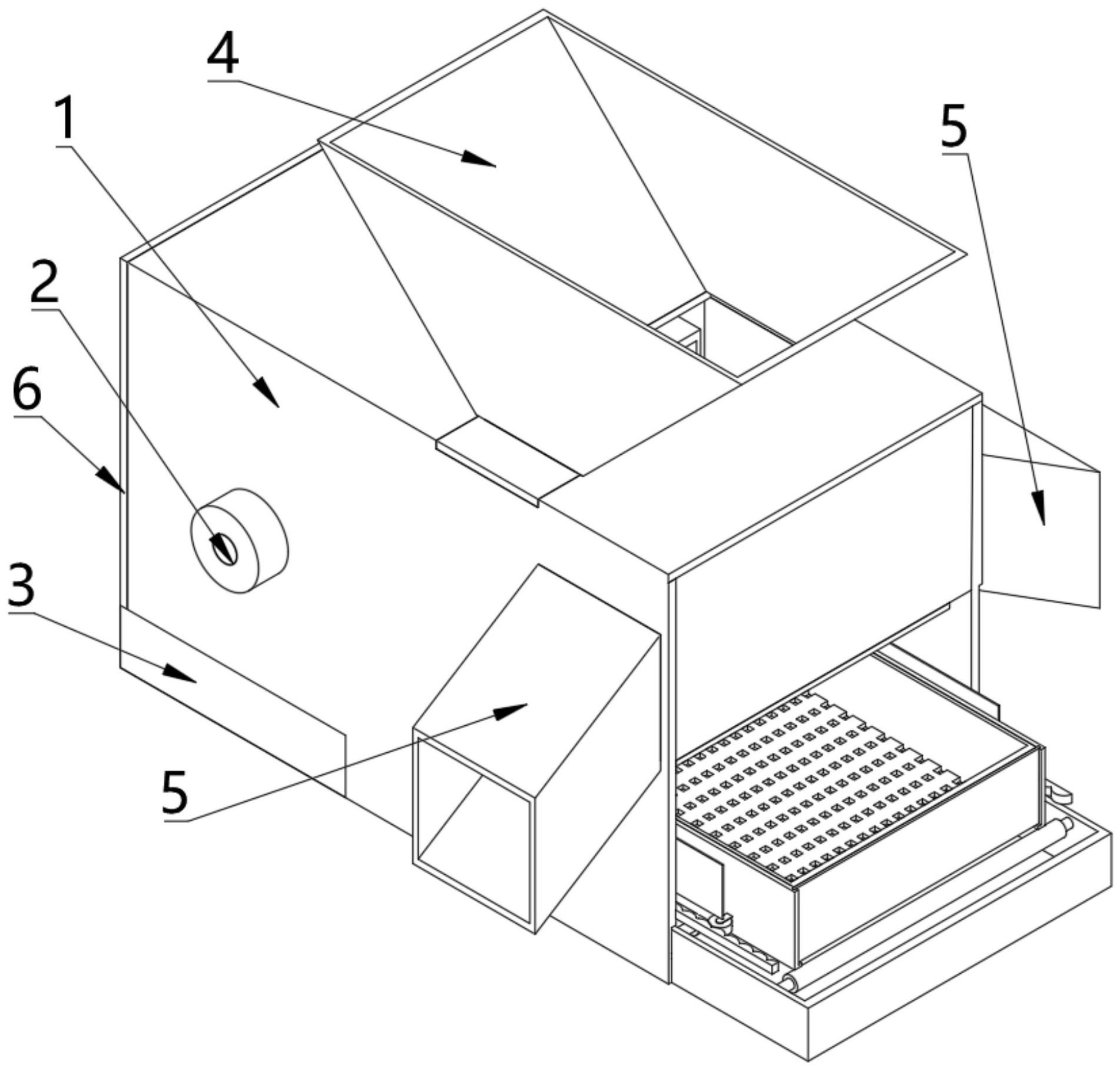 4
1
5
2
6
3
5