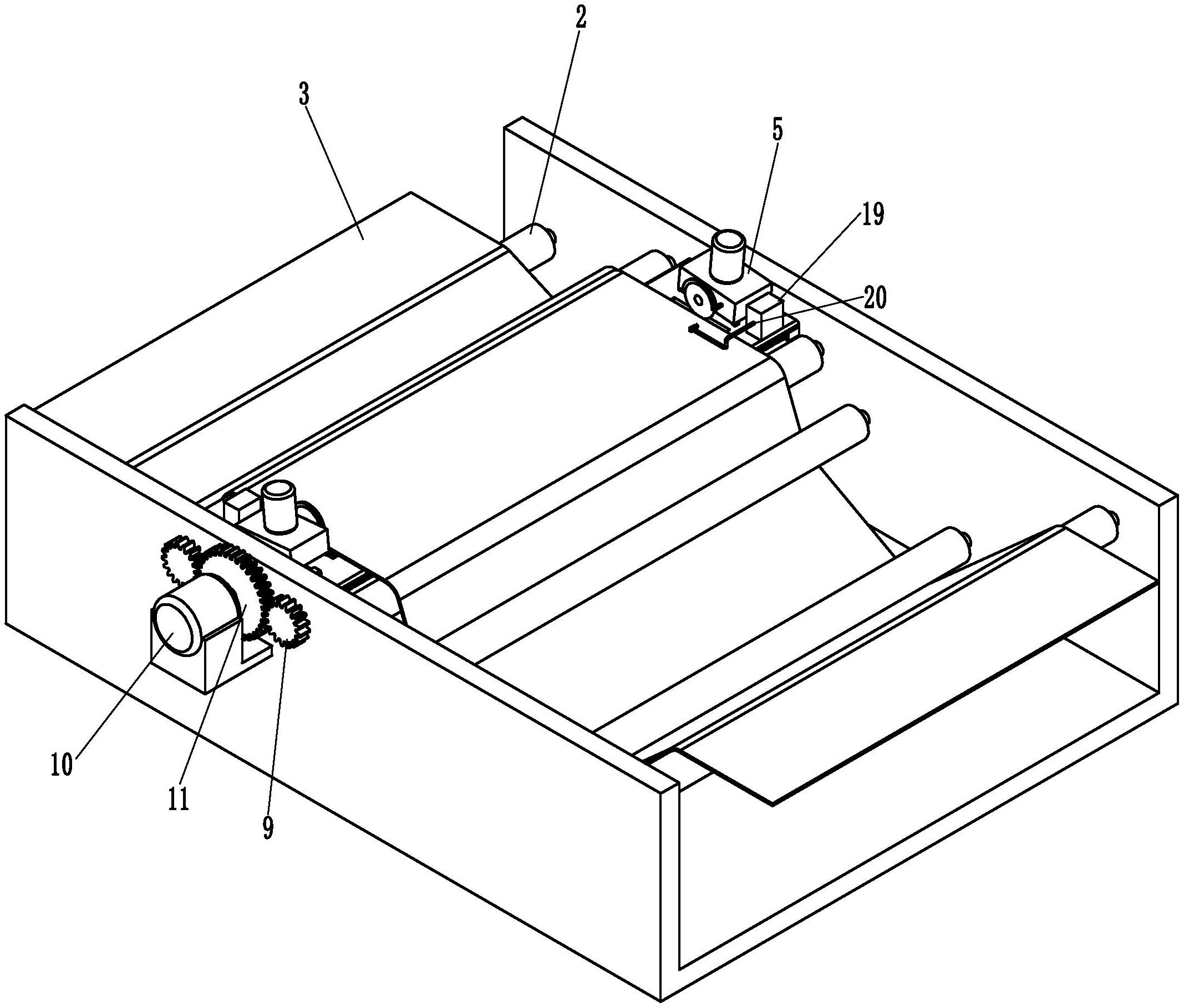 2
3
5
19
20
10
11
9