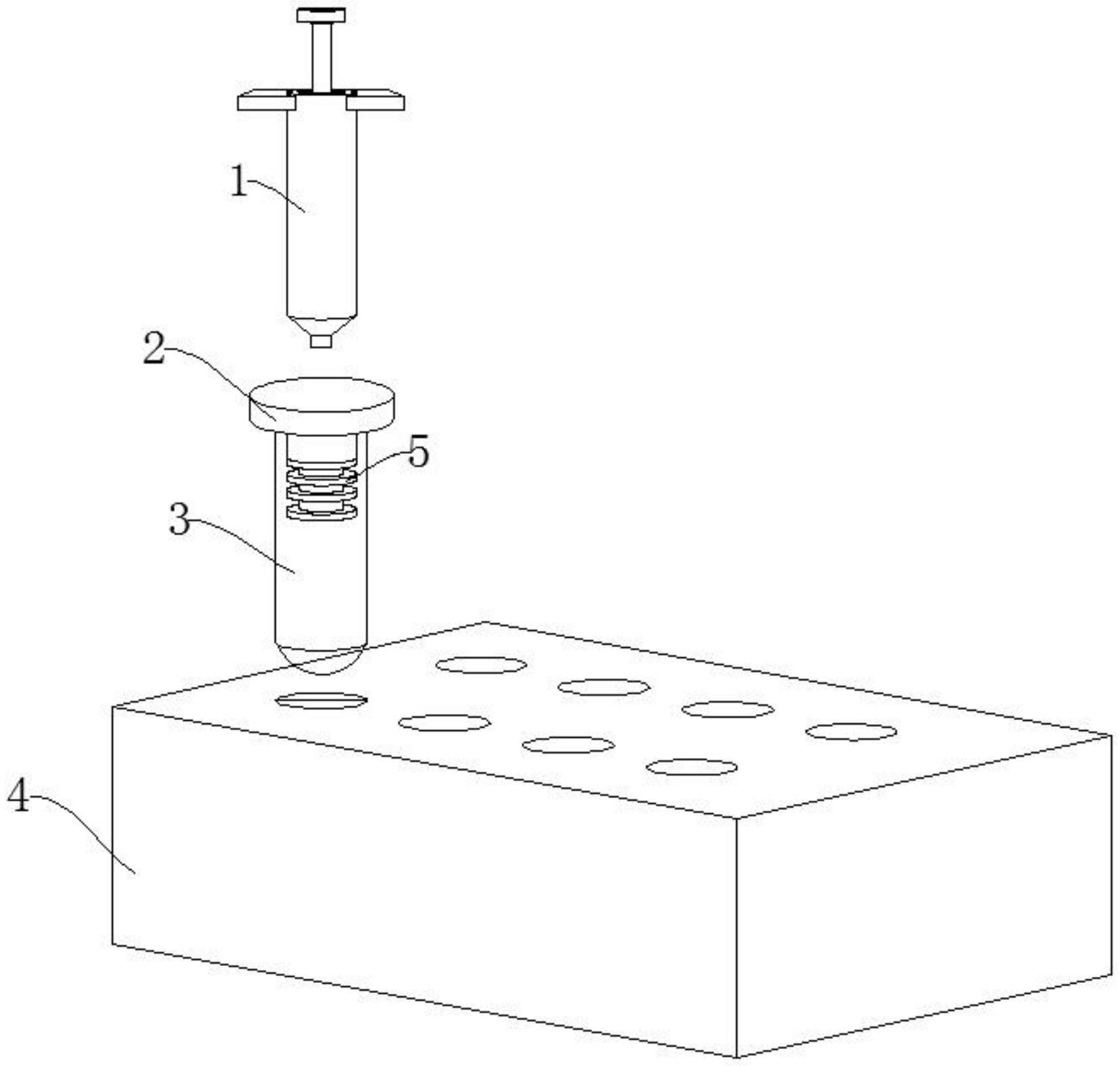 1
2
5
3
4