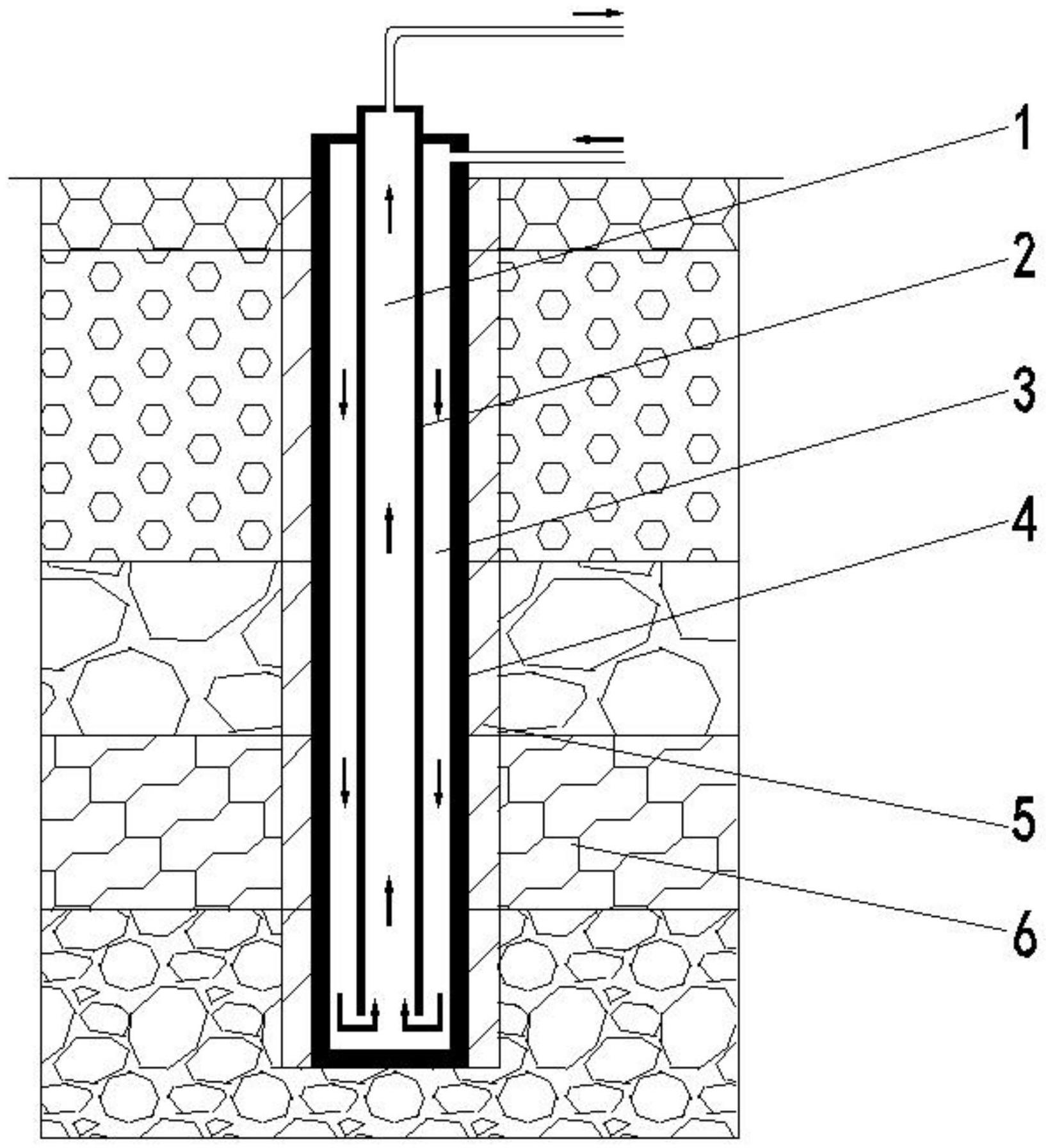 1
2
3
4
5
6