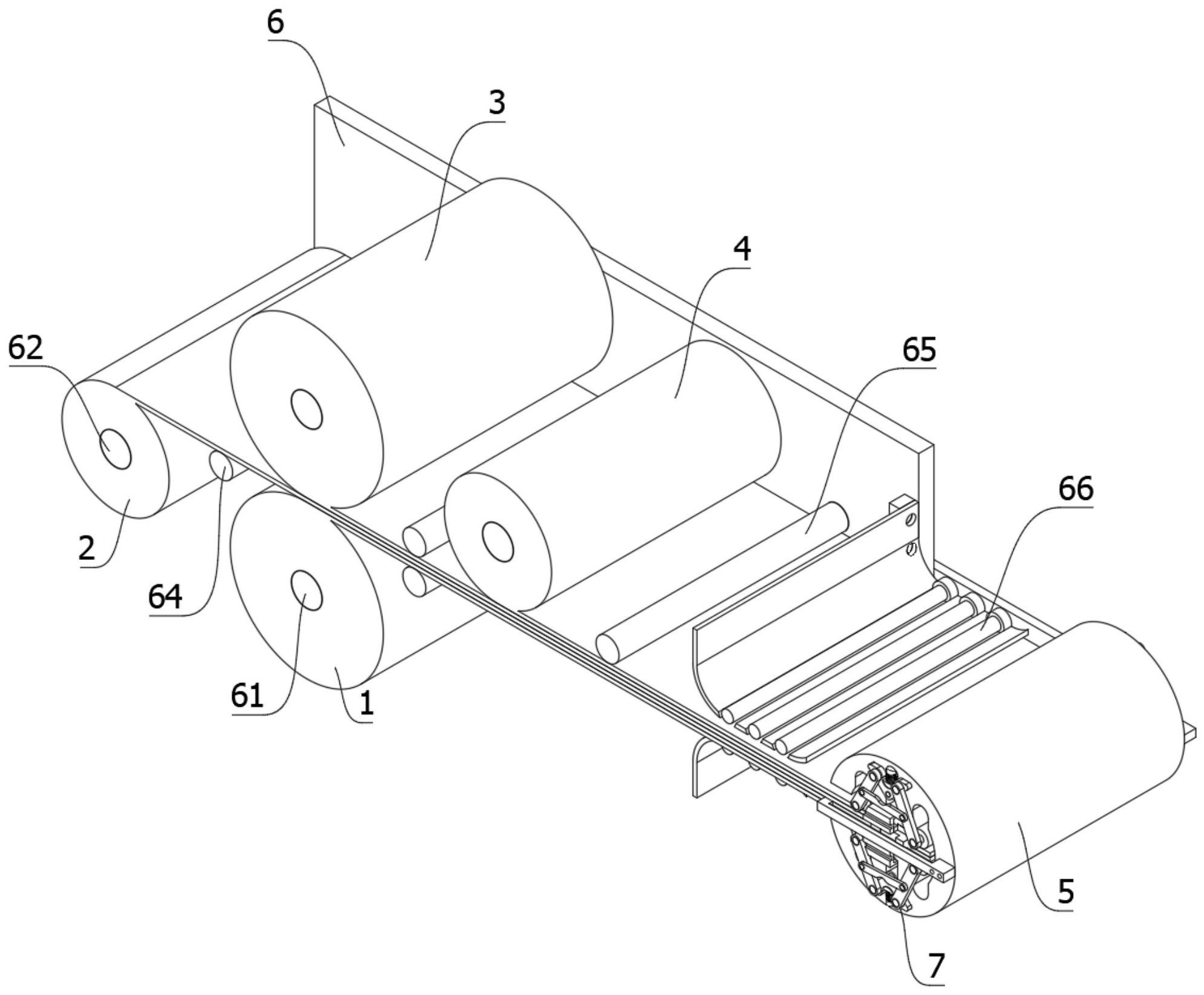 6
3
4
62
65
66
2
64
61
1
5
7