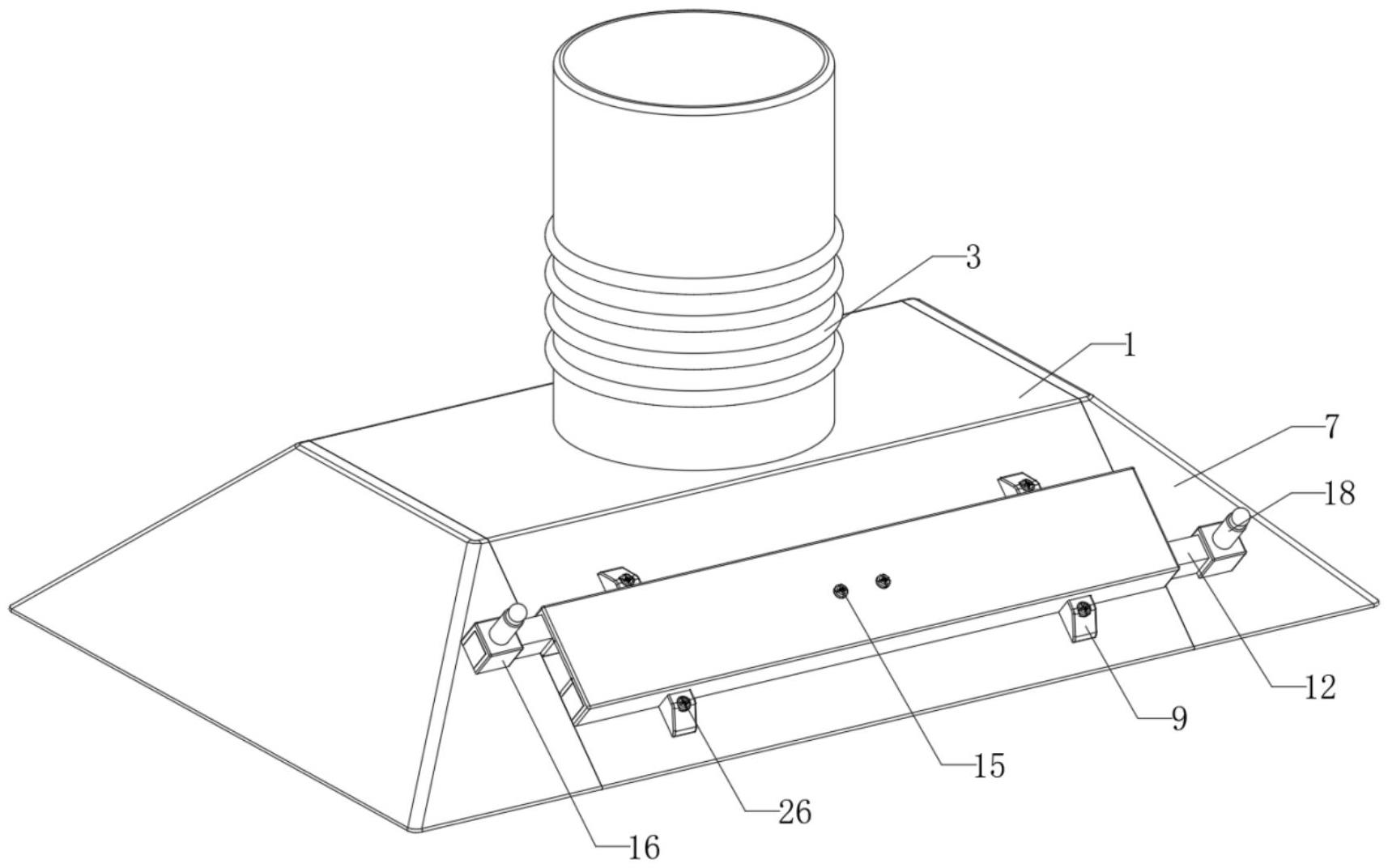 3
1
7
18
12
9
15
26
16