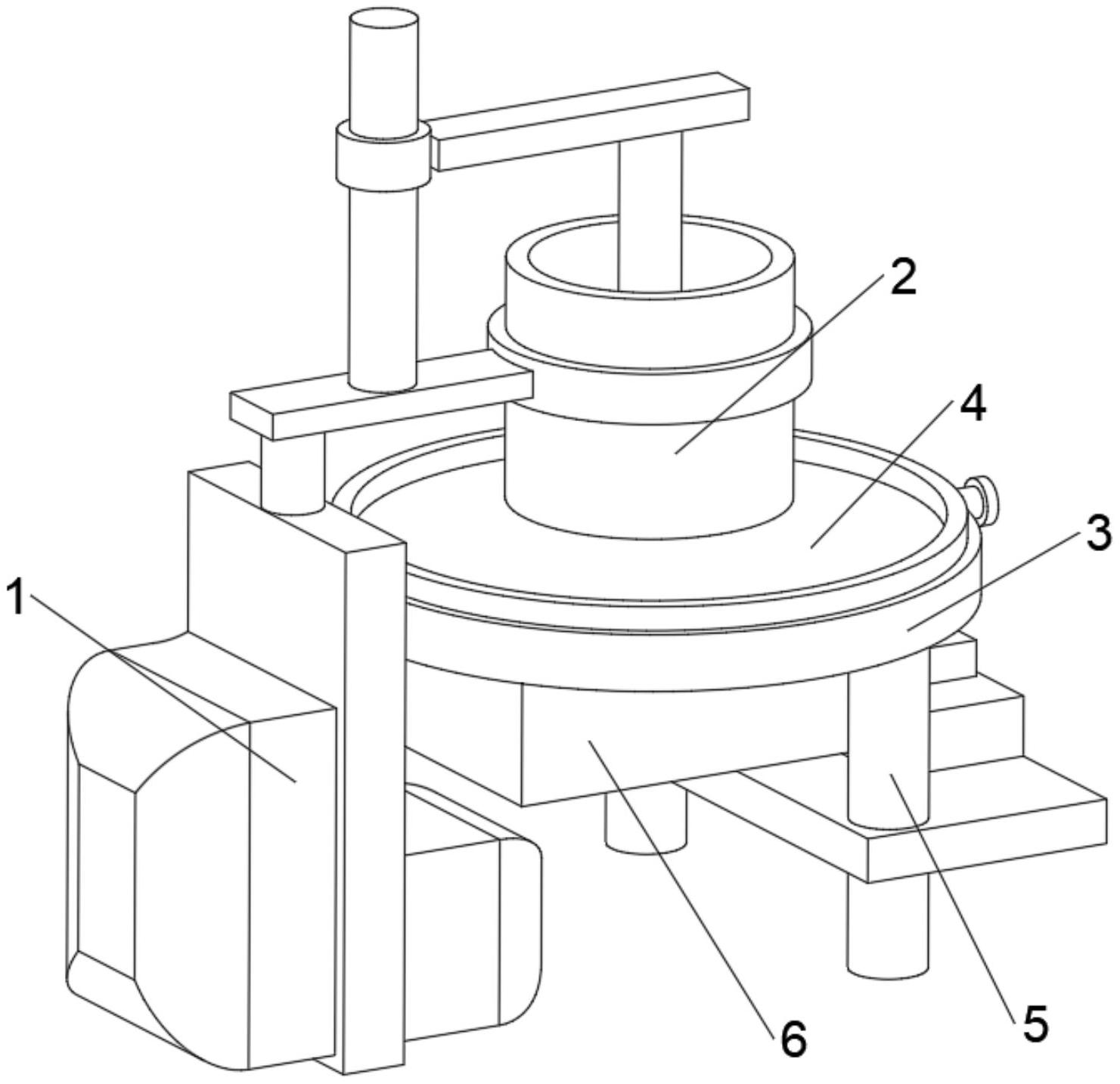 2
4
3
1
6
5