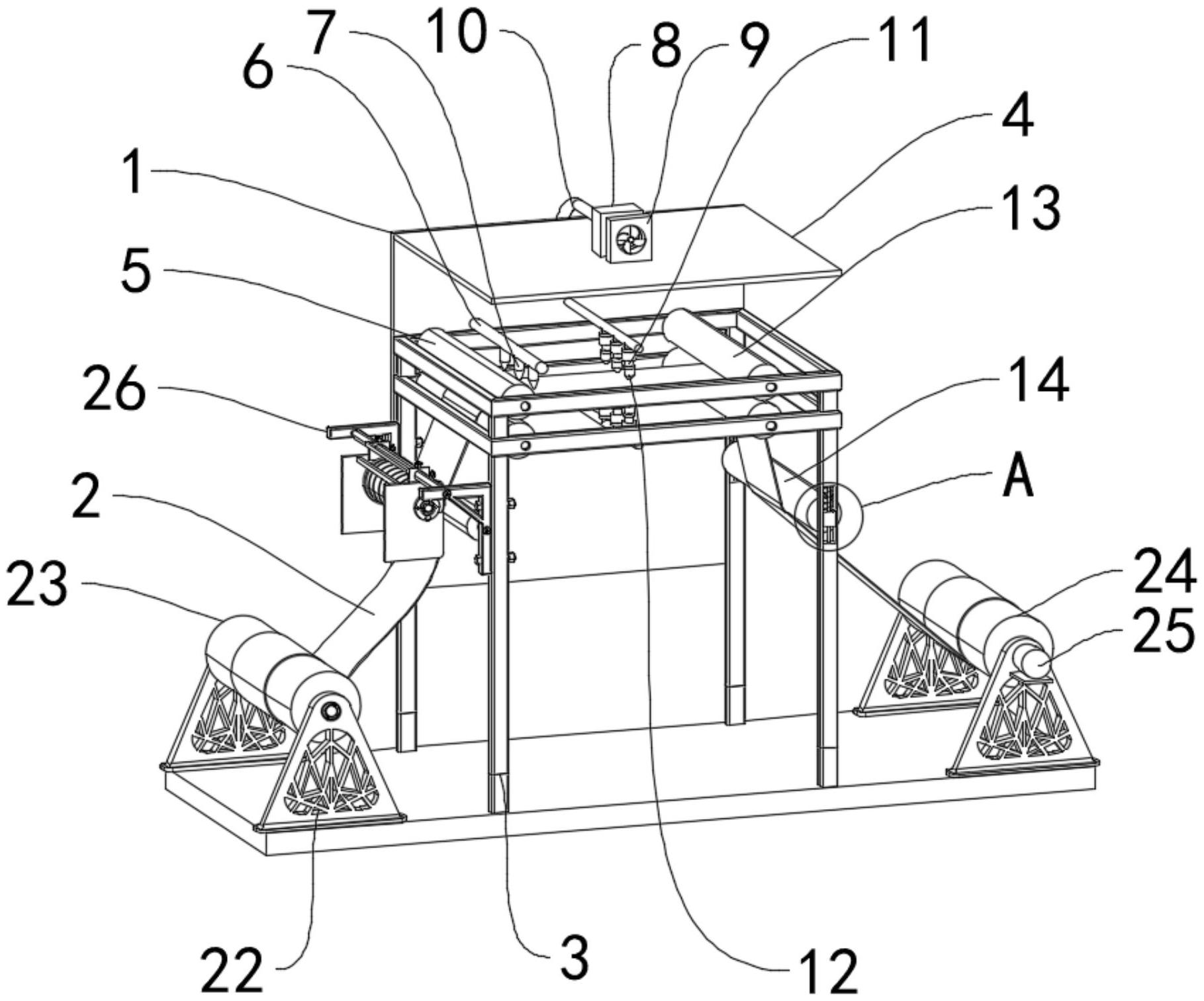 7
10
8
9
11
6
4
1
13
5
26
14
A
2
23
24
25
22
3
12