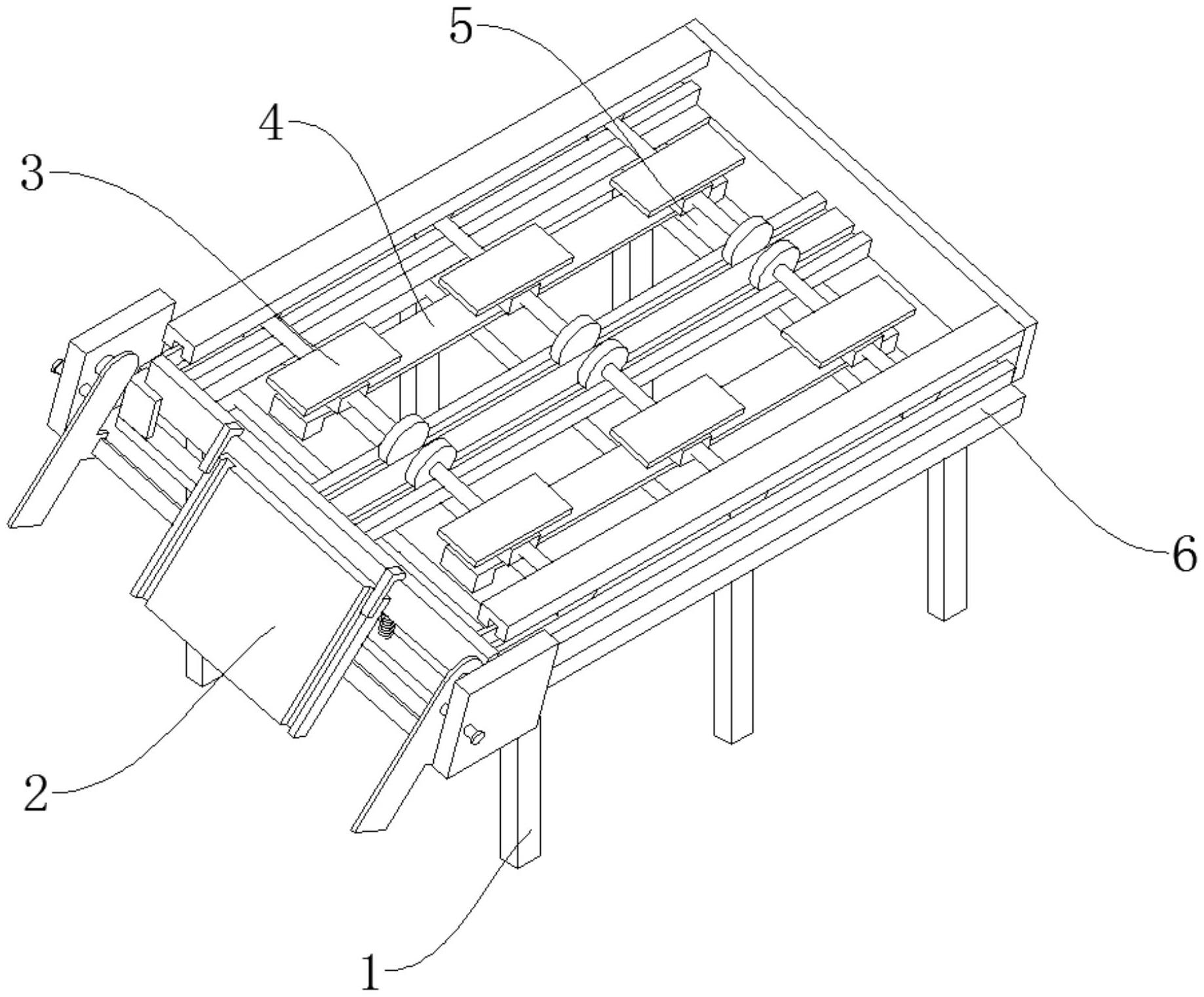 5
4
3
6
2
1