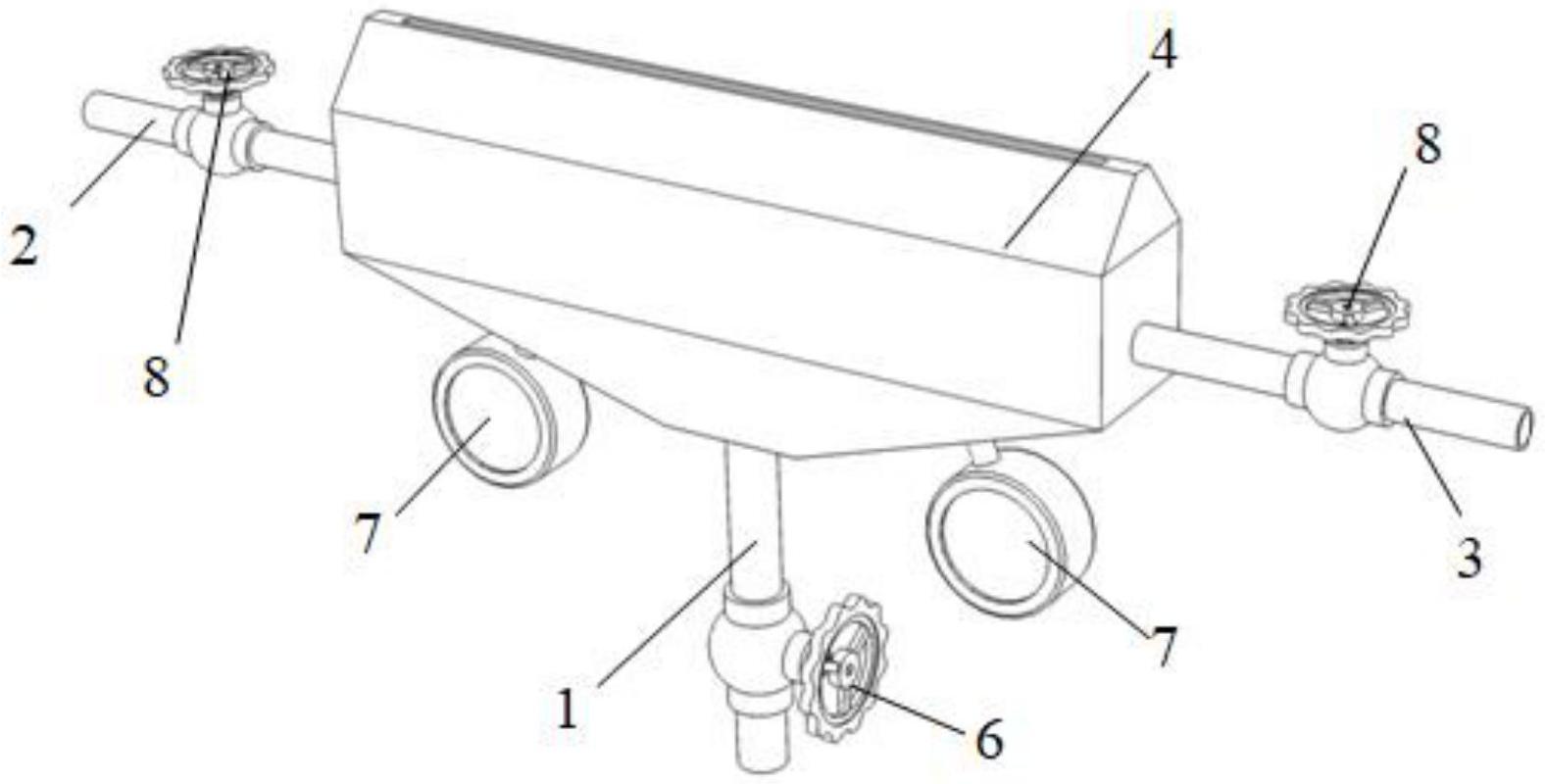 4
8
2
8
7
3
7
1
6