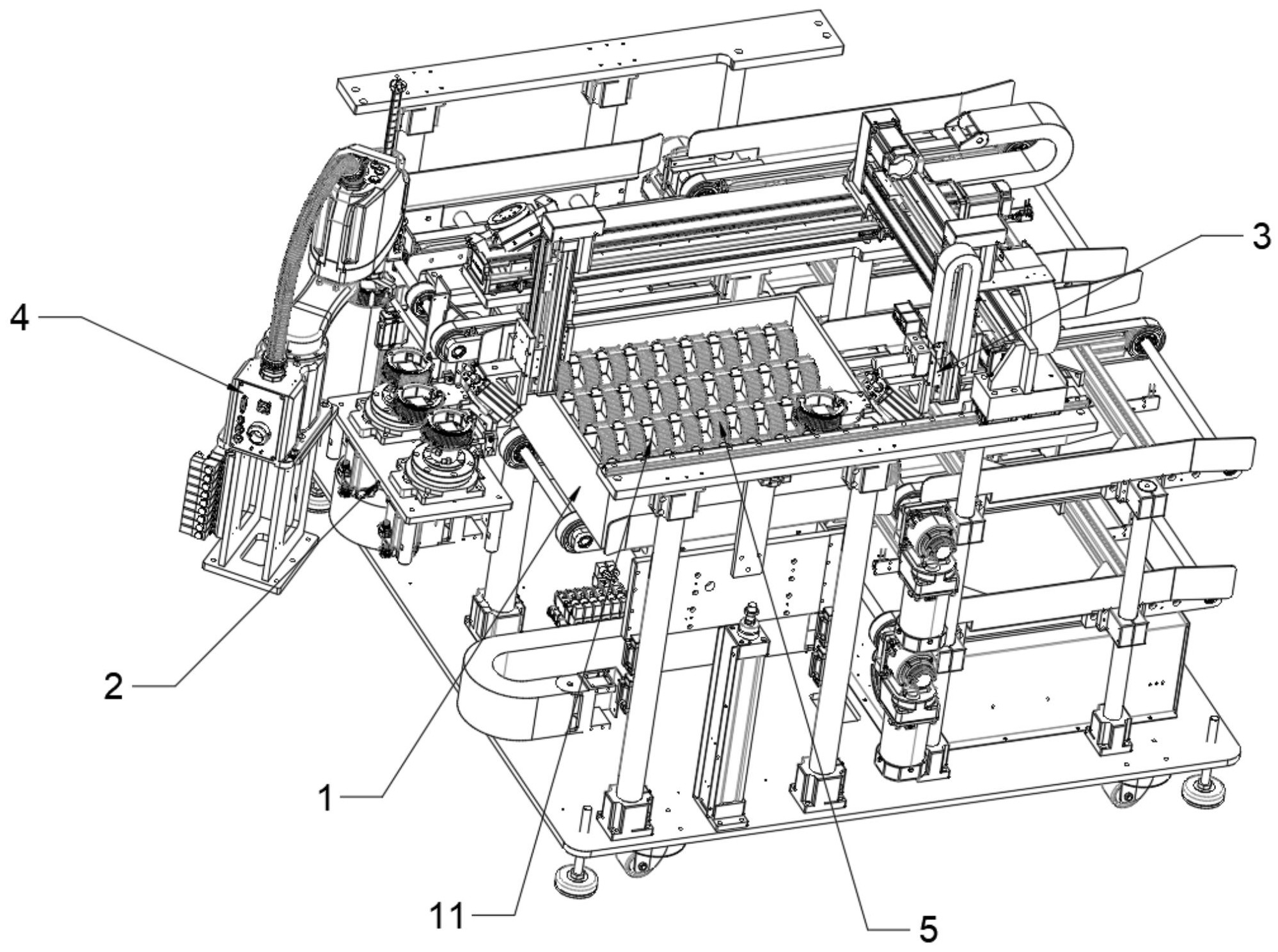 3
4
2
1
11
5