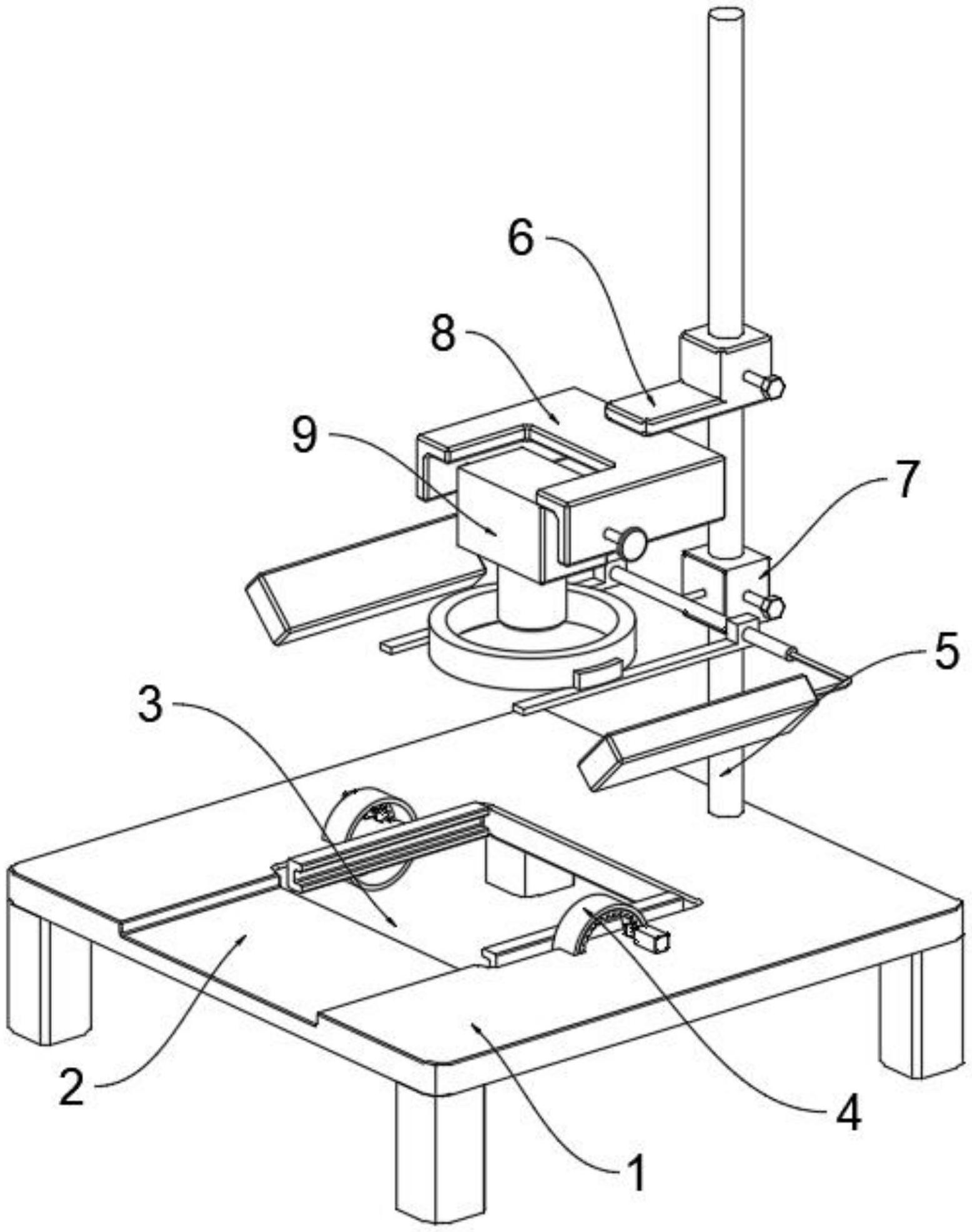 6
8
9
7
5
3
2
4
1