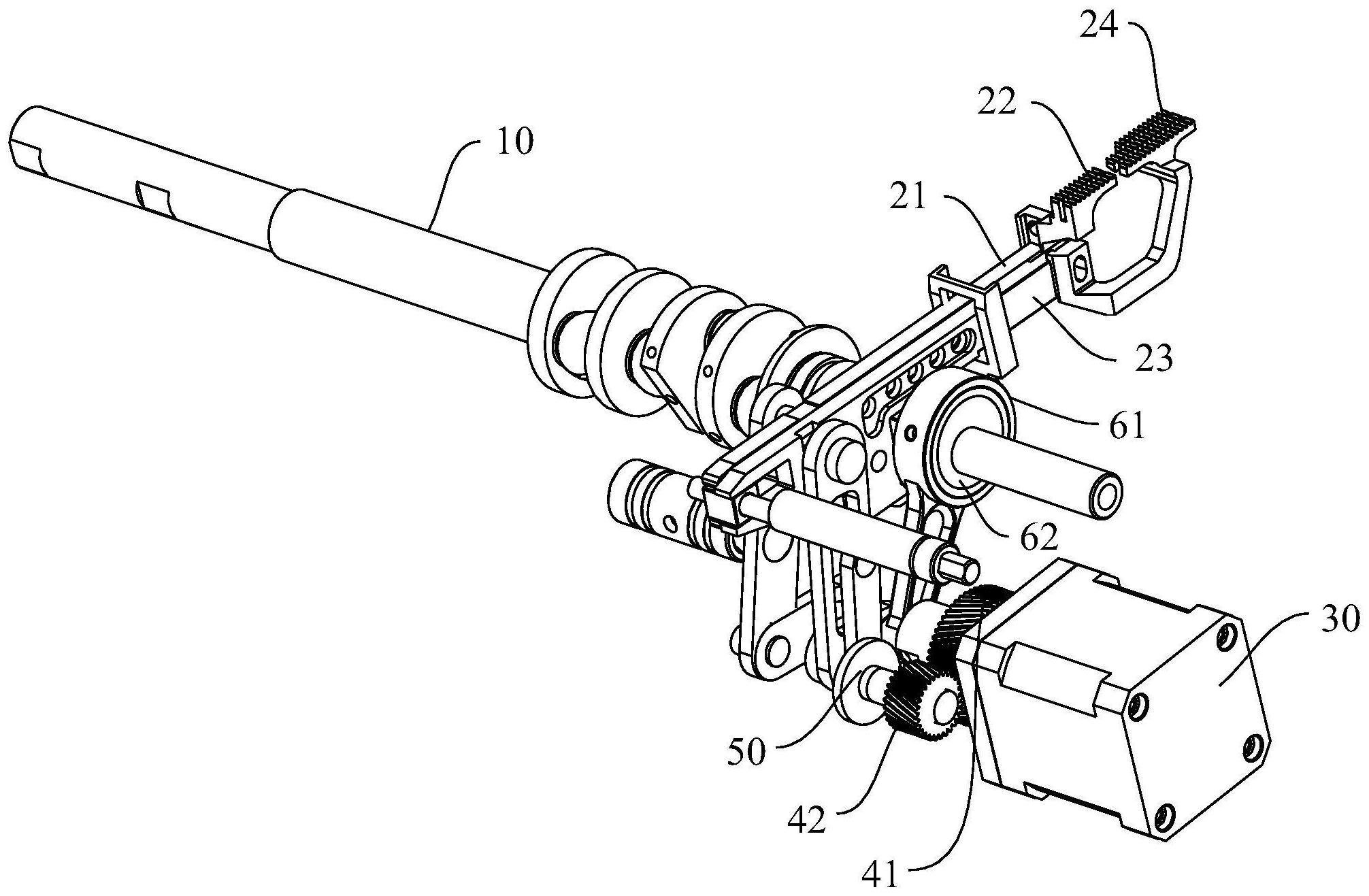 24
22
10
21
23
61
62
30
50
42
41