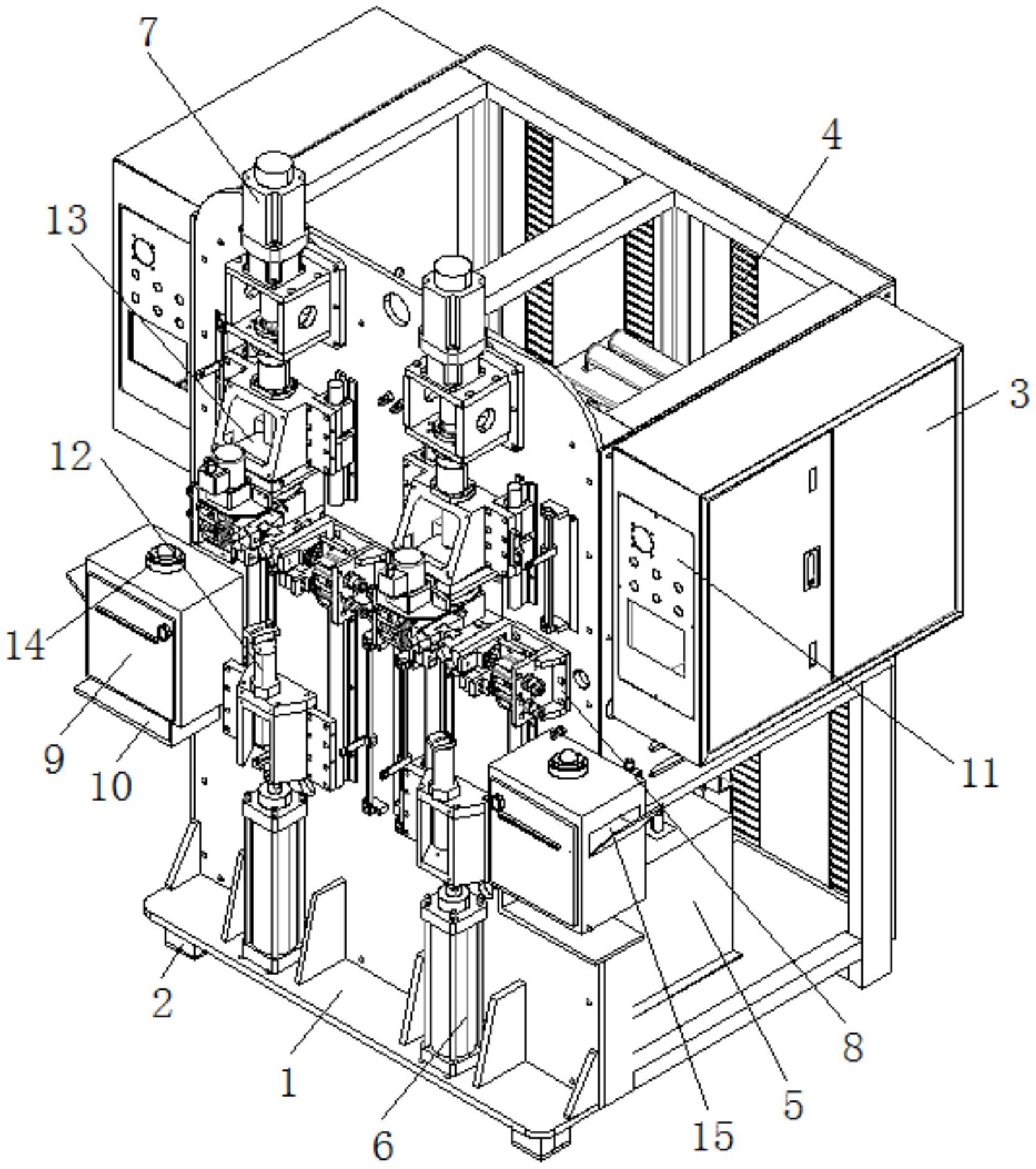 7
4
13
3
12
14
9
10
11
2
1
6
15
5
8