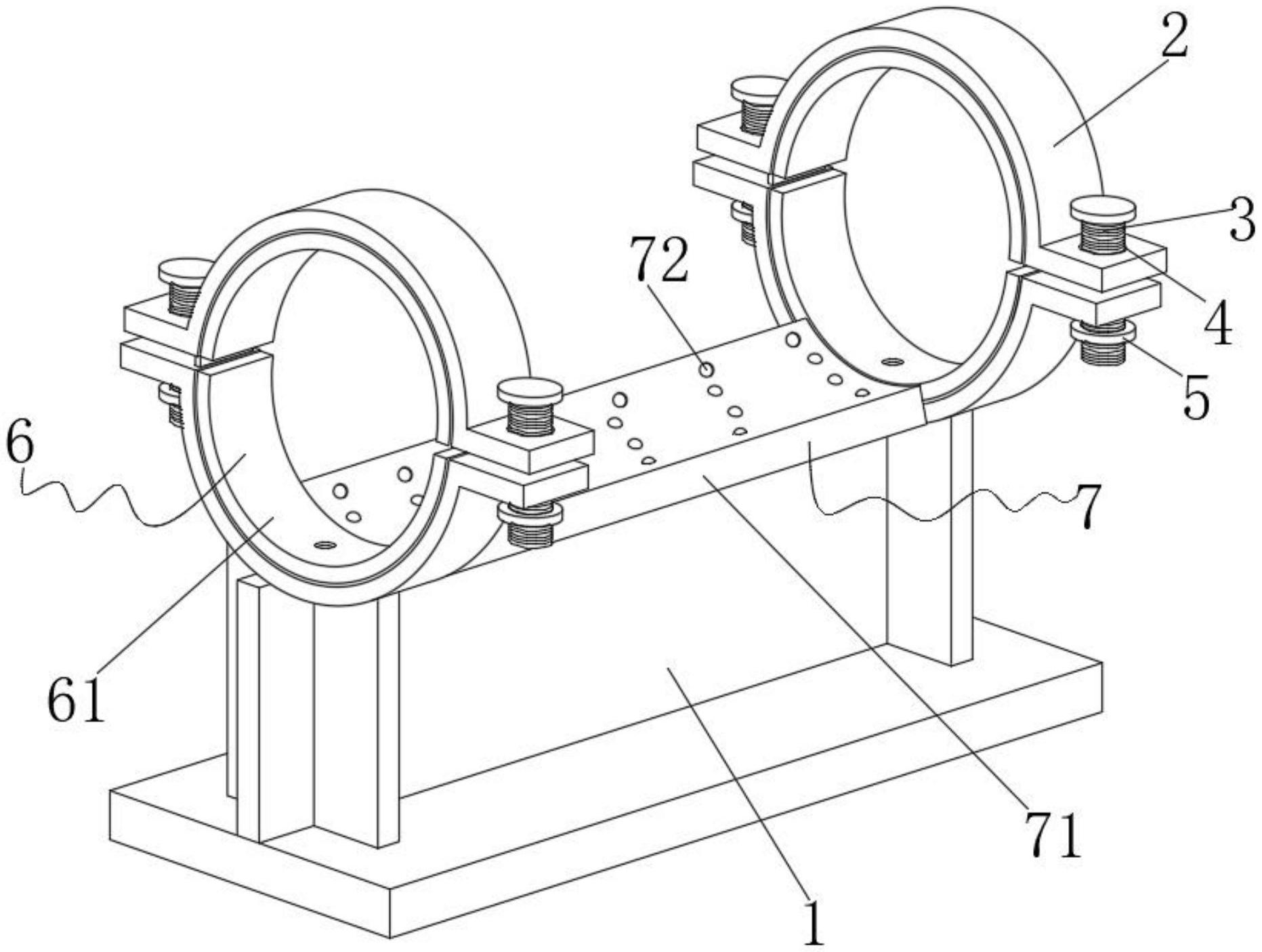 2
3
72
4
5
6
7
61
71
1