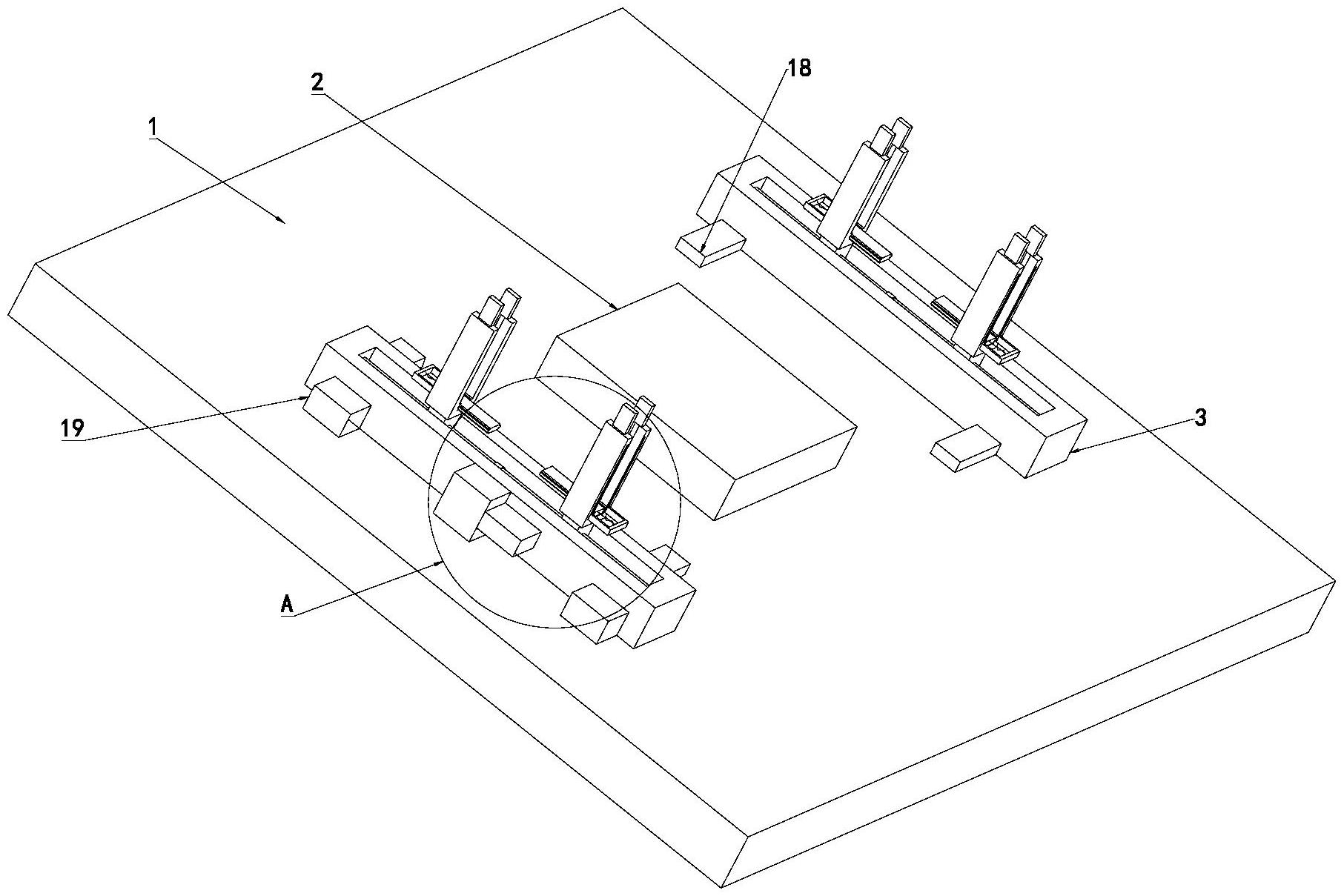 18
2
1
19
3
A