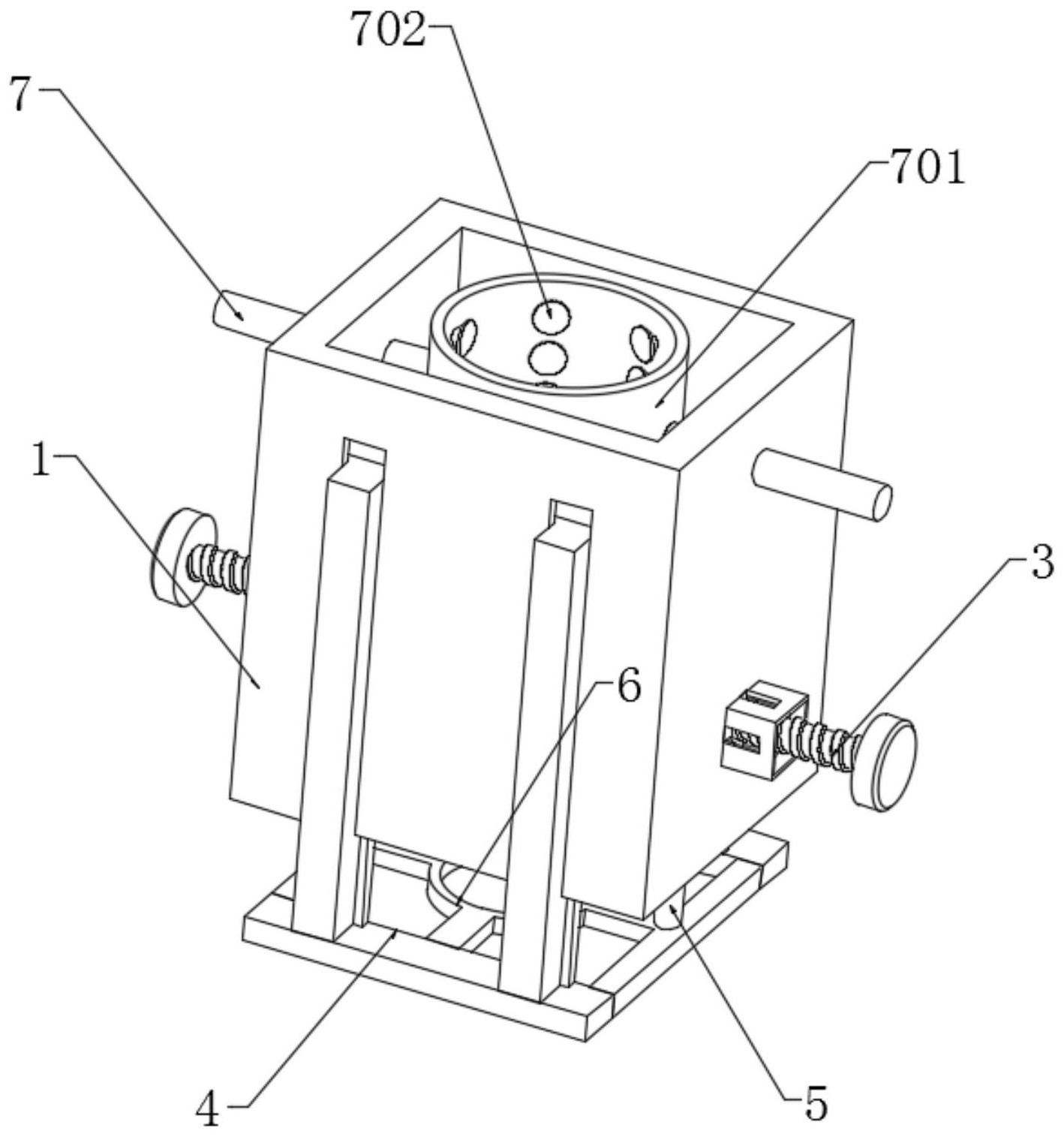 702
7
701
1
3
6
4
5