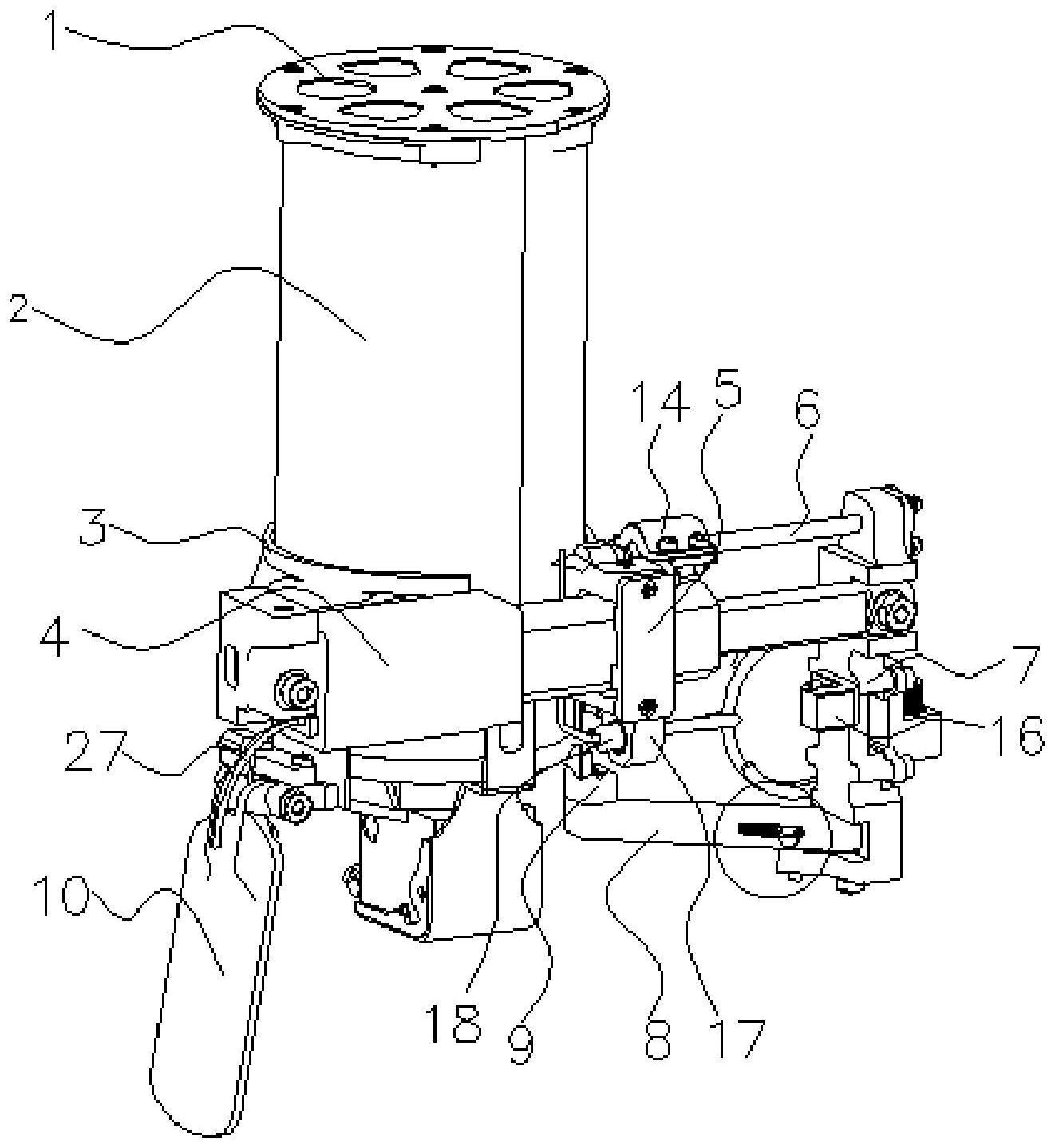 1
2
14
5
6
3
4
7
16
27
10
18
9
8
17